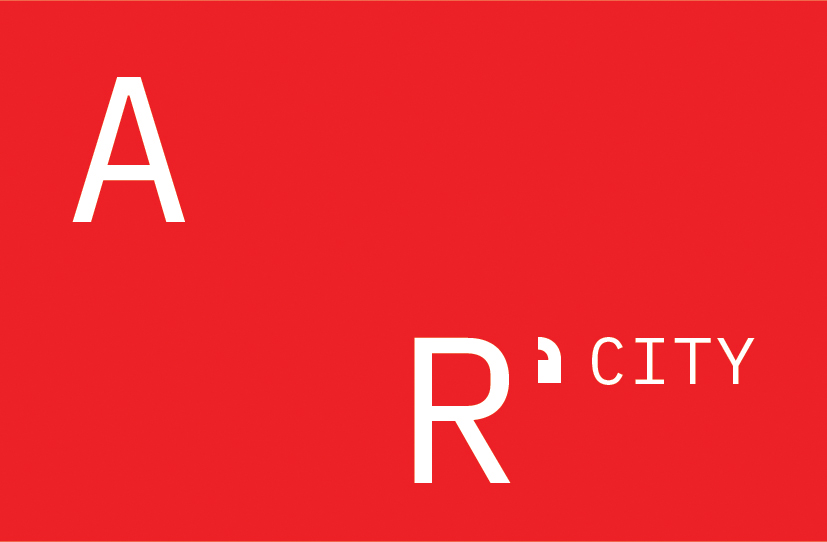 A

R CITY