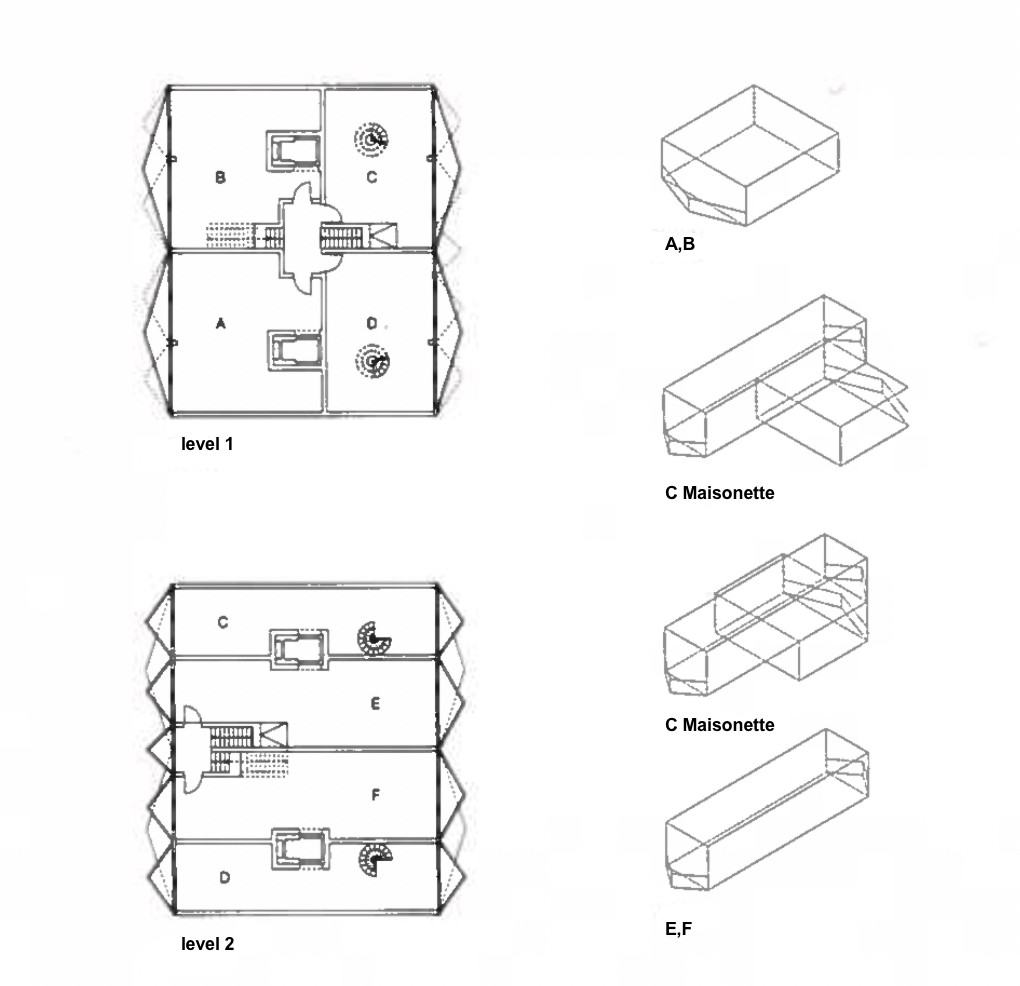 B

C

A

D

level 1

C

E

F

D

level 2

A,B

C Maisonette

C Maisonette

E,F