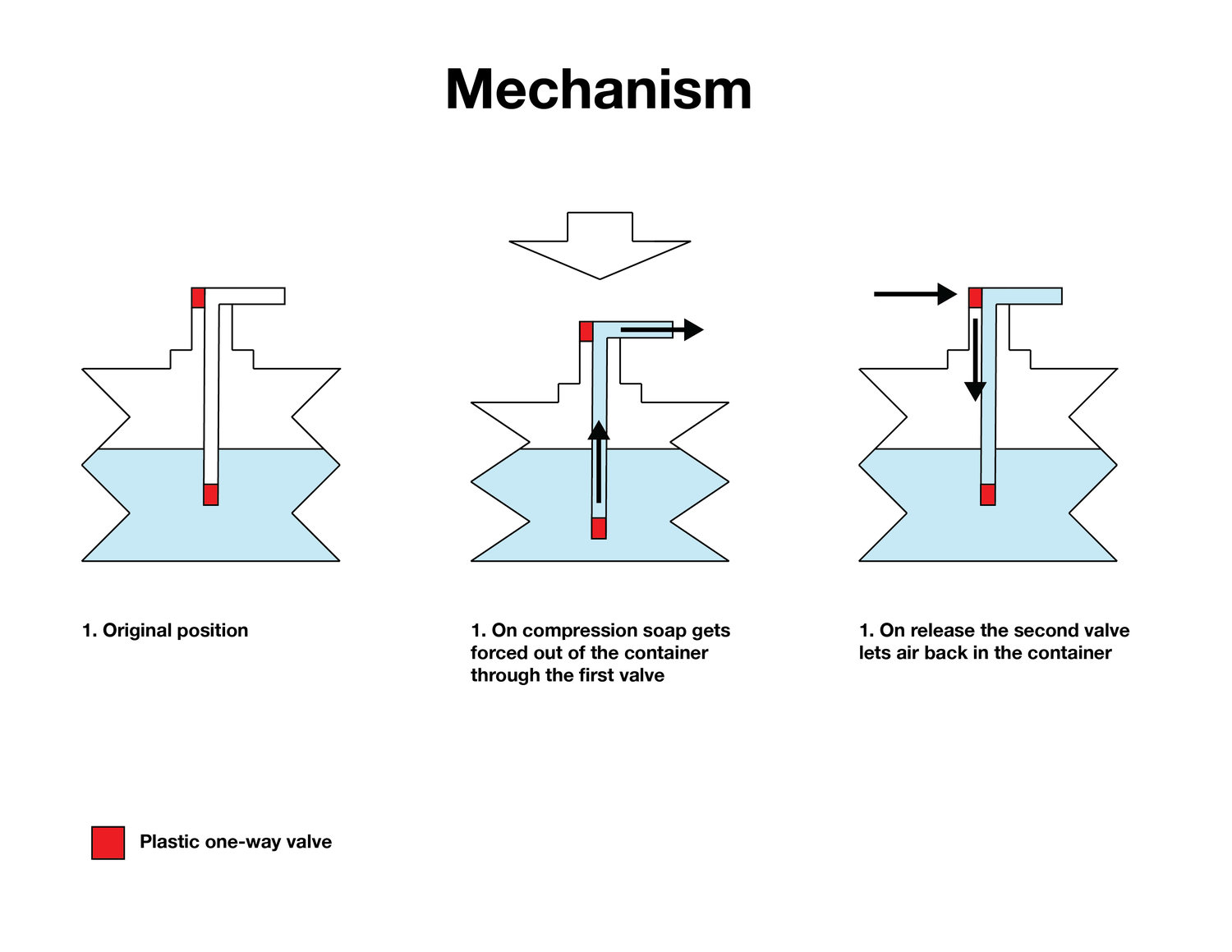 Mechanism

1. Original position

1. On compression soap gets forced out of the container through the first valve

1. On release the second valve lets air back in the container

Plastic one-way valve