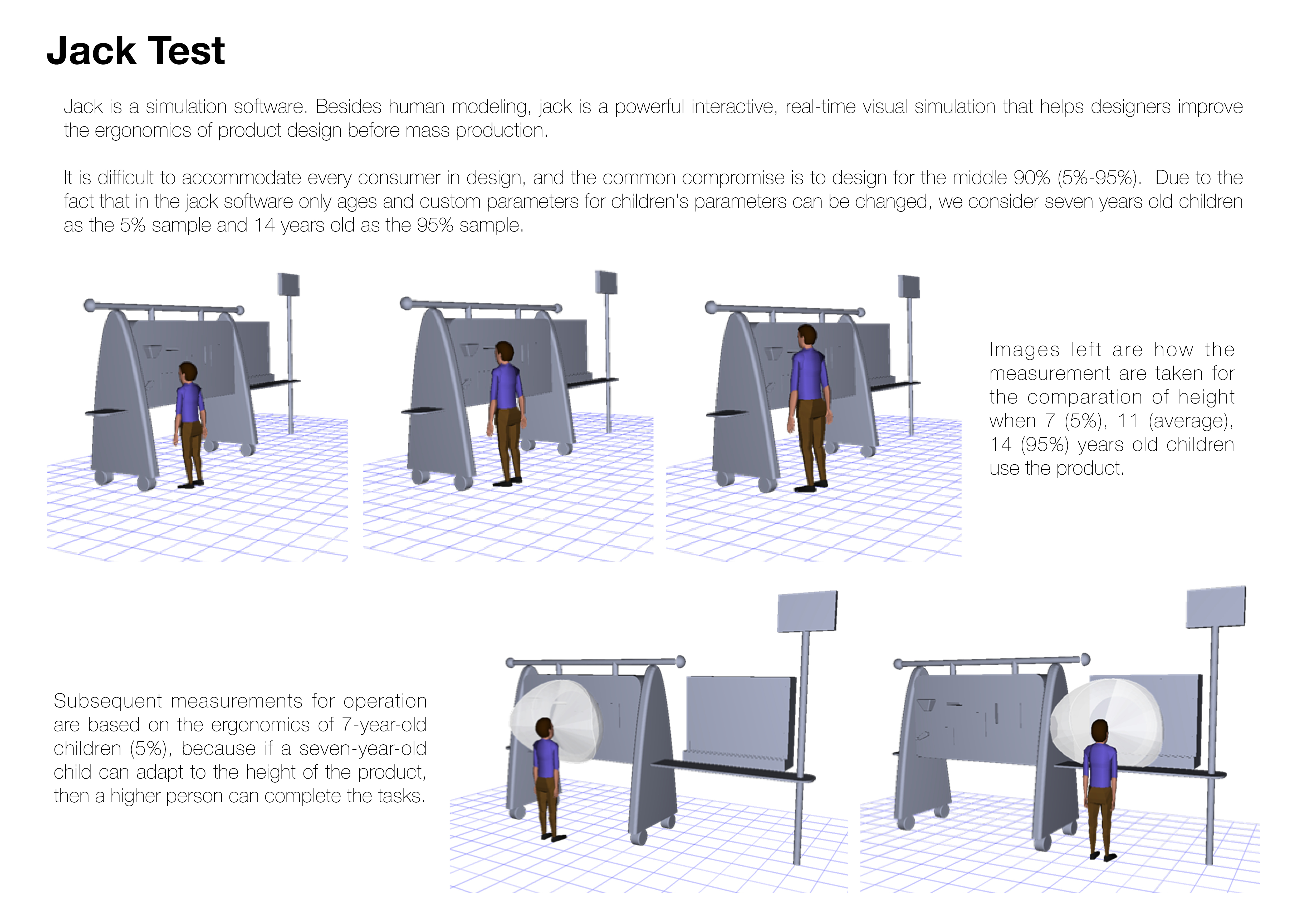 Jack Test

Jack is a simulation software. Besides human modeling, jack is a powerful interactive, real-time visual simulation that helps designers improve the ergonomics of product design before mass production.

It is difficult to accommodate every consumer in design, and the common compromise is to design for the middle 90% (5%-95%). Due to the fact that in the jack software only ages and custom parameters for children's parameters can be changed, we consider seven years old children as the 5% sample and 14 years old as the 95% sample.

Images left are how the measurement are taken for the comparation of height when 7 (5%), 11 (average), 14 (95%) years old children use the product.

Subsequent measurements for operation are based on the ergonomics of 7-year-old children (5%), because if a seven-year-old child can adapt to the height of the product, then a higher person can complete the tasks.