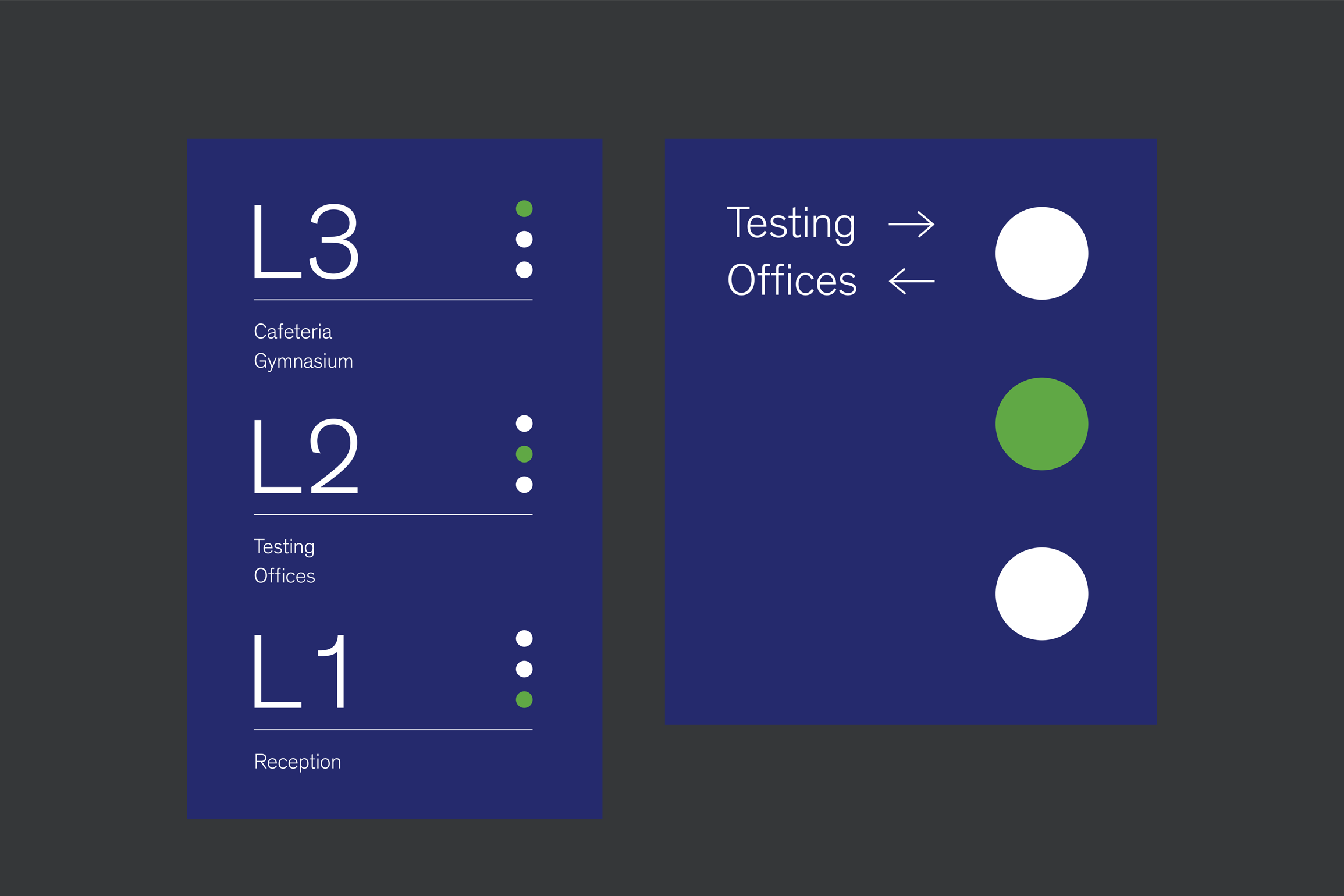 L3

Cafeteria
Gymnasium

L2

Testing
Offices

L1

Reception

Testing →
Offices ←