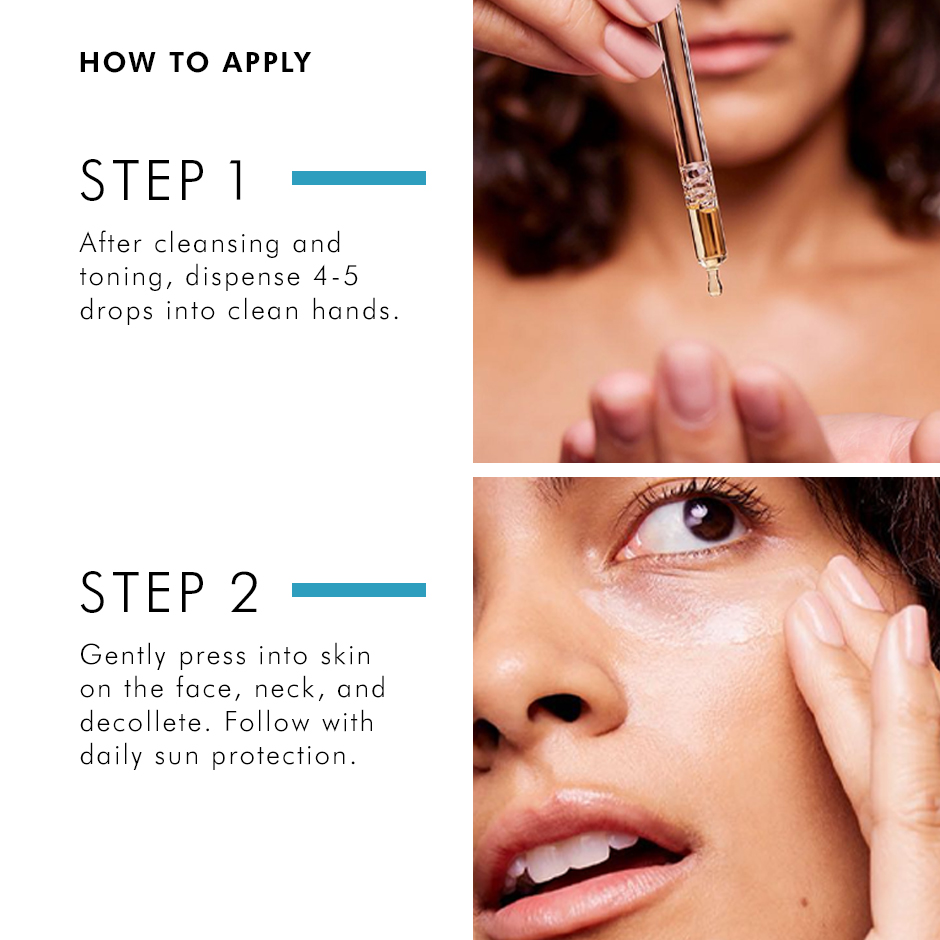 HOW TO APPLY

STEP 1

After cleansing and toning, dispense 4-5 drops into clean hands.

STEP 2

Gently press into skin on the face, neck, and decollete. Follow with daily sun protection.