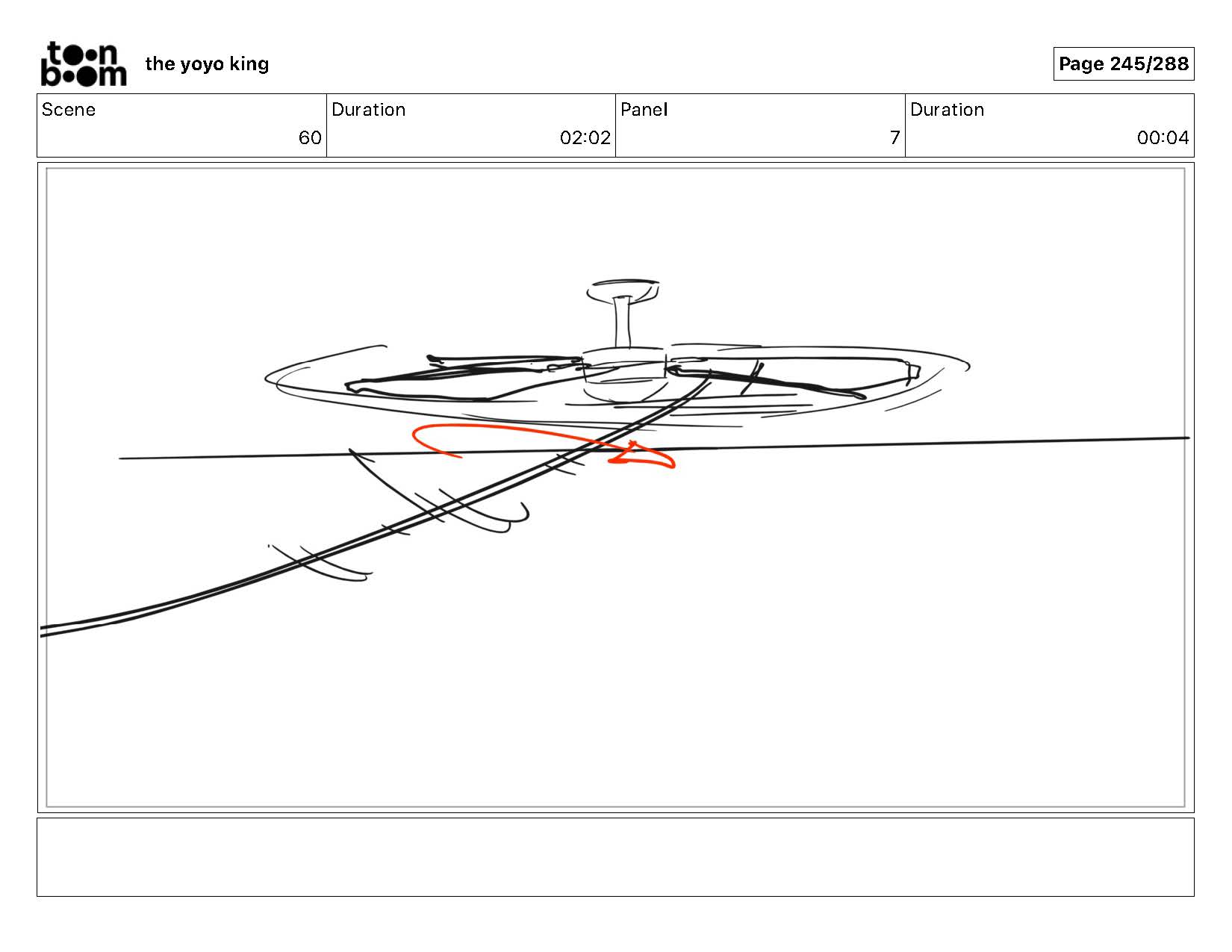 toon boom the yoyo king

Page 245/288

| Scene | Duration | Panel | Duration |
|---|---|---|---|
| 60 | 02:02 | 7 | 00:04 |