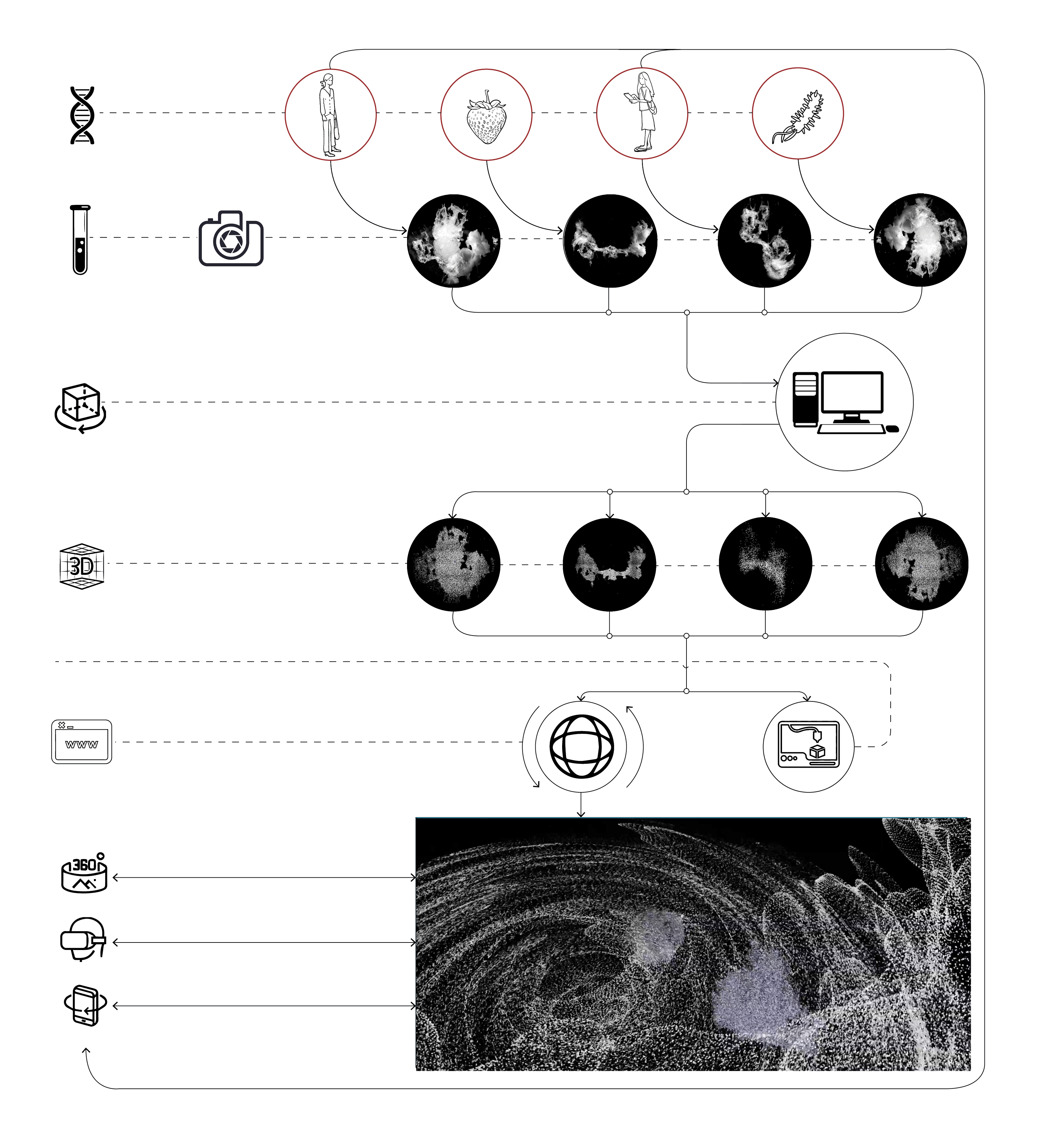 3D

www

360°