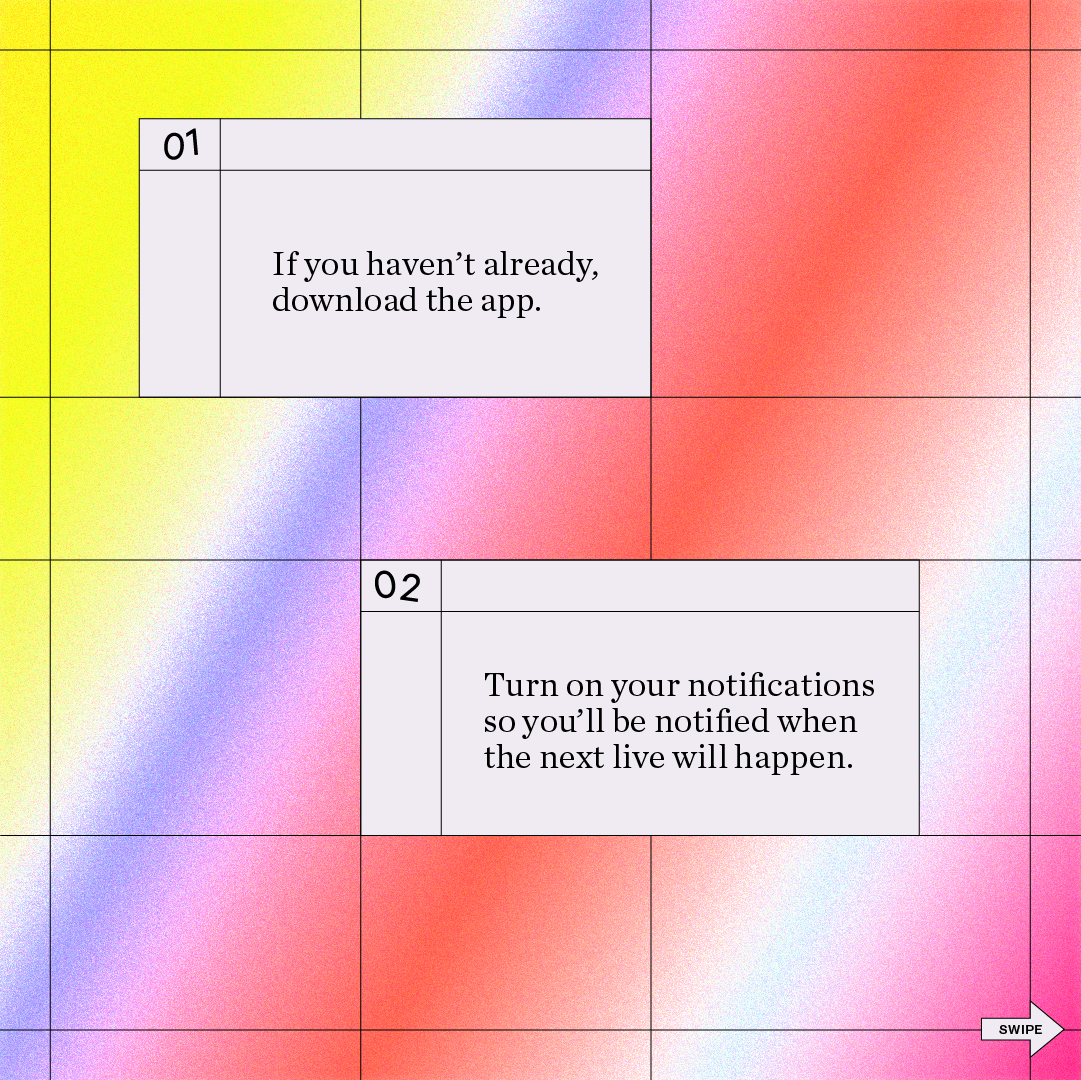 01

If you haven’t already, download the app.

02

Turn on your notifications so you’ll be notified when the next live will happen.

SWIPE