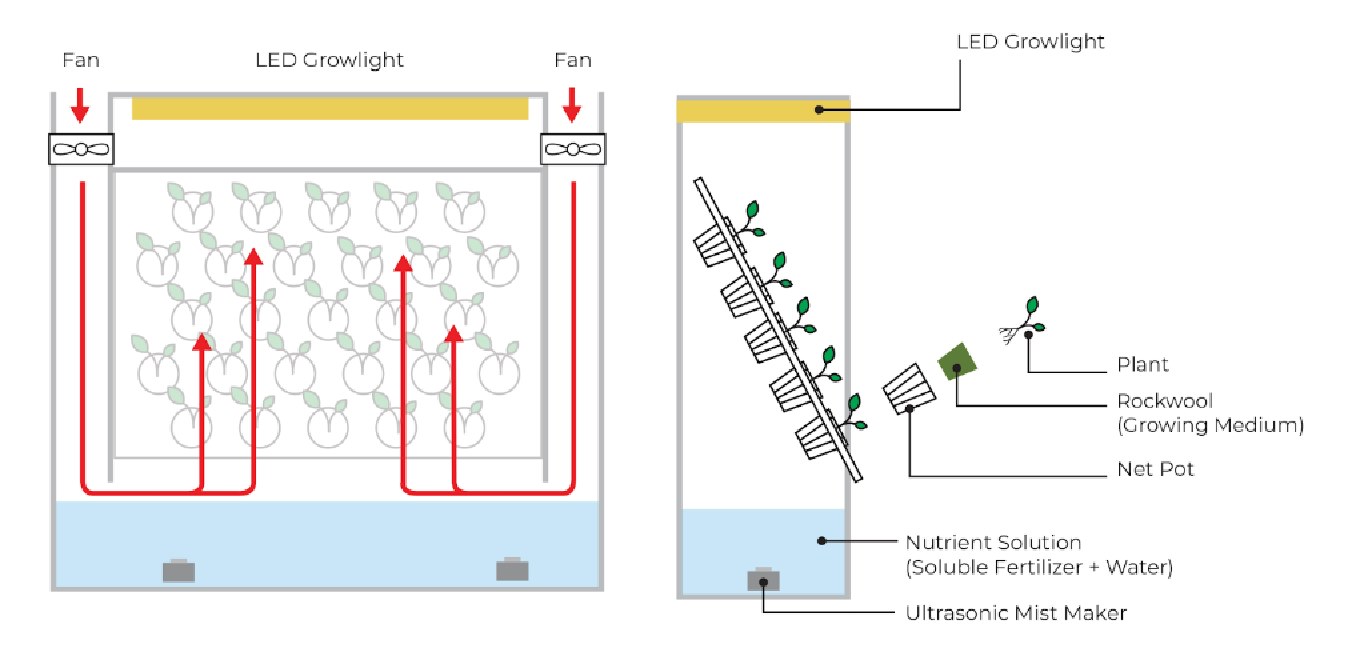 Fan
LED Growlight
Fan

LED Growlight

Plant
Rockwool
(Growing Medium)
Net Pot
Nutrient Solution
(Soluble Fertilizer + Water)
Ultrasonic Mist Maker