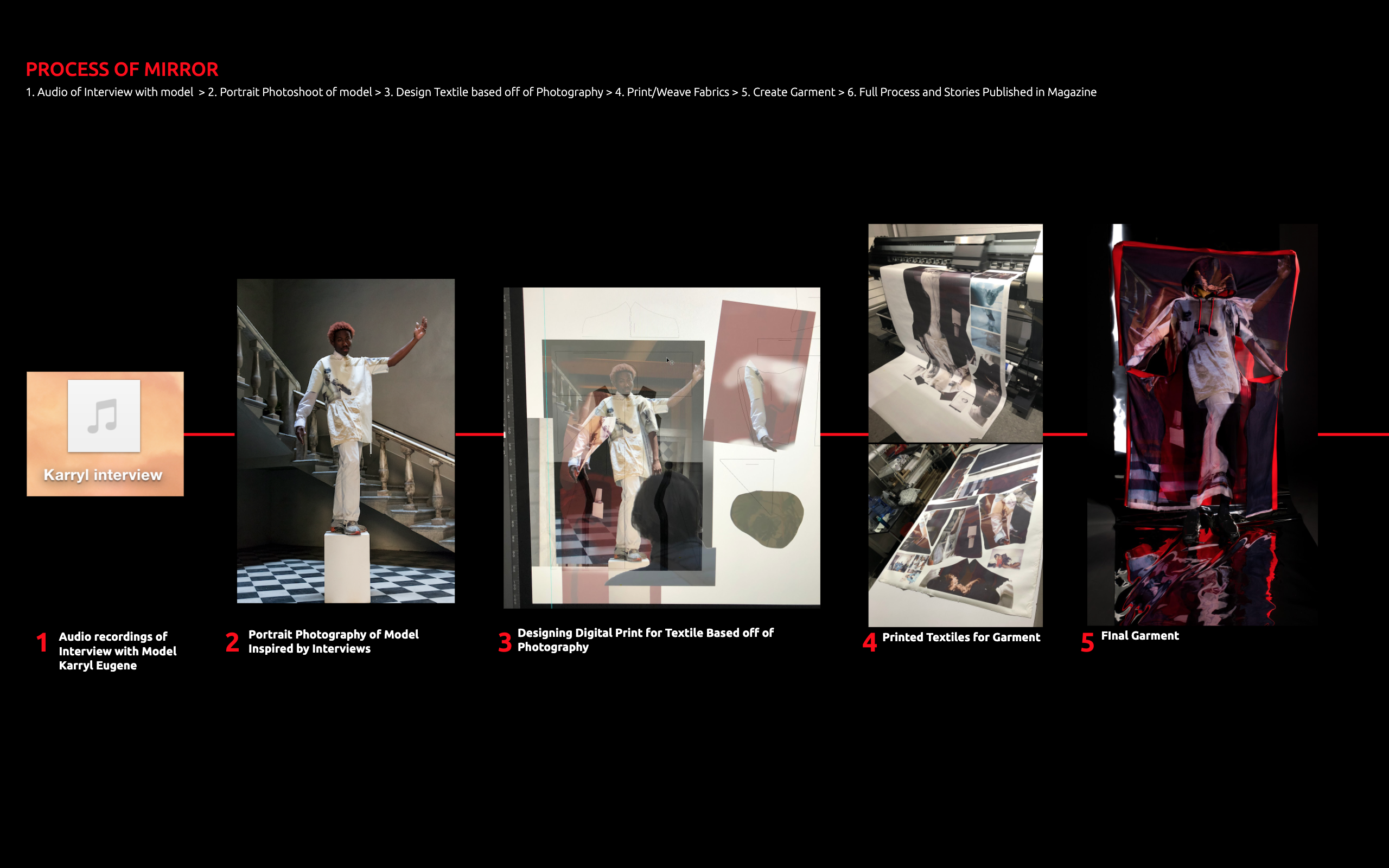 PROCESS OF MIRROR

1. Audio of Interview with model > 2. Portrait Photoshoot of model > 3. Design Textile based off of Photography > 4. Print/Weave Fabrics > 5. Create Garment > 6. Full Process and Stories Published in Magazine

Karryl interview

1 Audio recordings of Interview with Model Karryl Eugene

2 Portrait Photography of Model Inspired by Interviews

3 Designing Digital Print for Textile Based off of Photography

4 Printed Textiles for Garment

5 FInal Garment