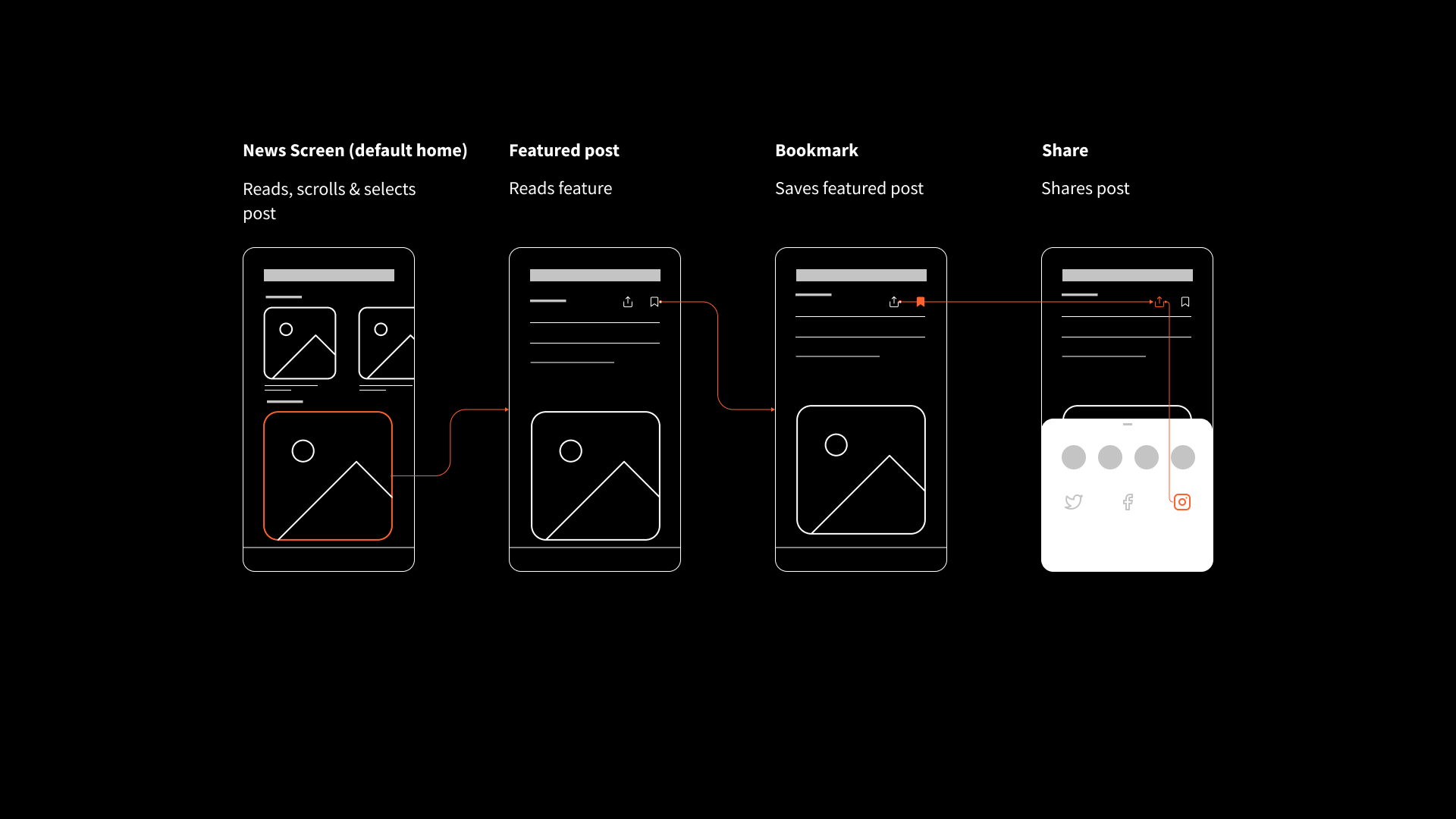 News Screen (default home)

Reads, scrolls & selects post

Featured post

Reads feature

Bookmark

Saves featured post

Share

Shares post