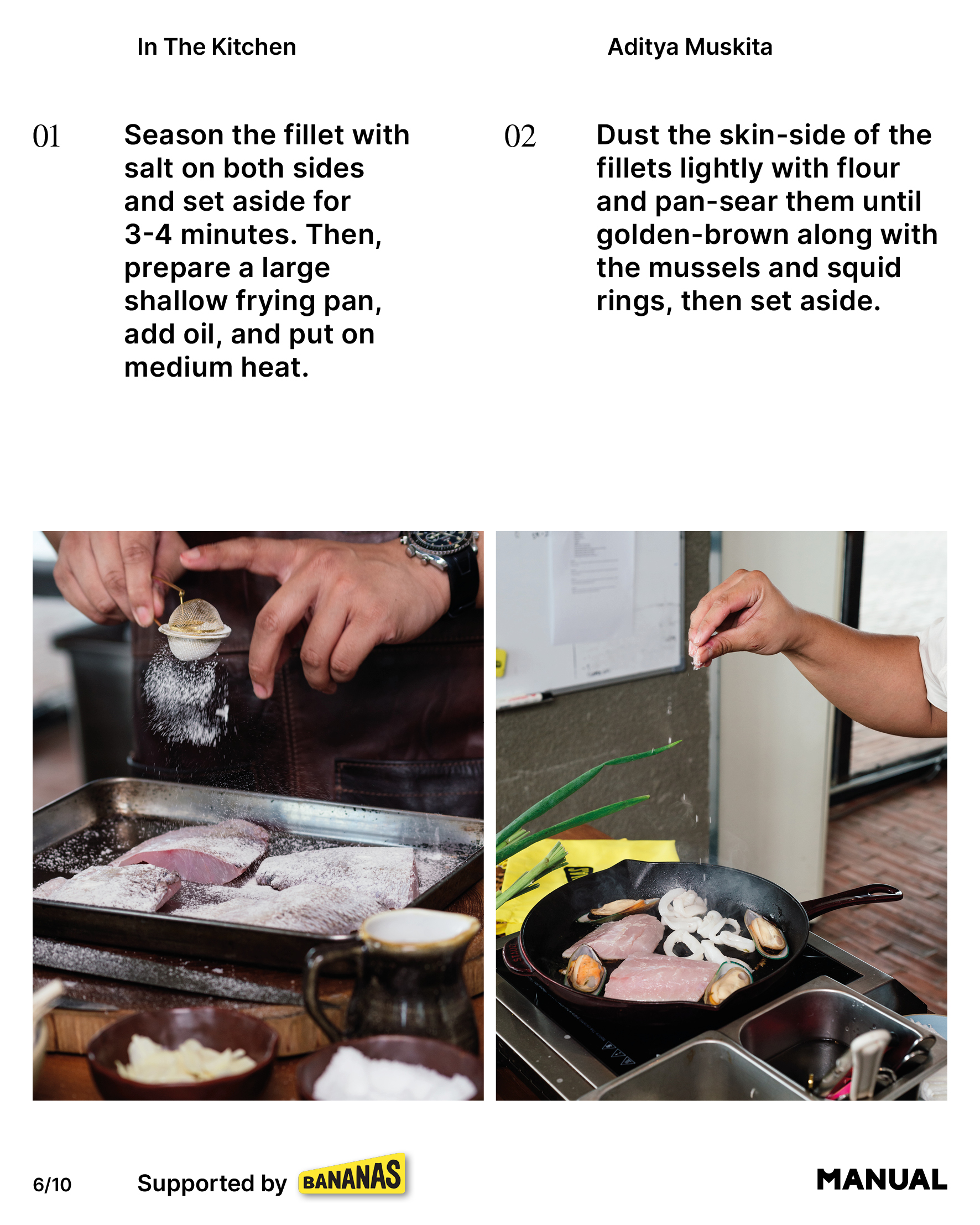 In The Kitchen

Aditya Muskita

01

Season the fillet with salt on both sides and set aside for 3-4 minutes. Then, prepare a large shallow frying pan, add oil, and put on medium heat.

02

Dust the skin-side of the fillets lightly with flour and pan-sear them until golden-brown along with the mussels and squid rings, then set aside.

6/10

Supported by BANANAS

MANUAL