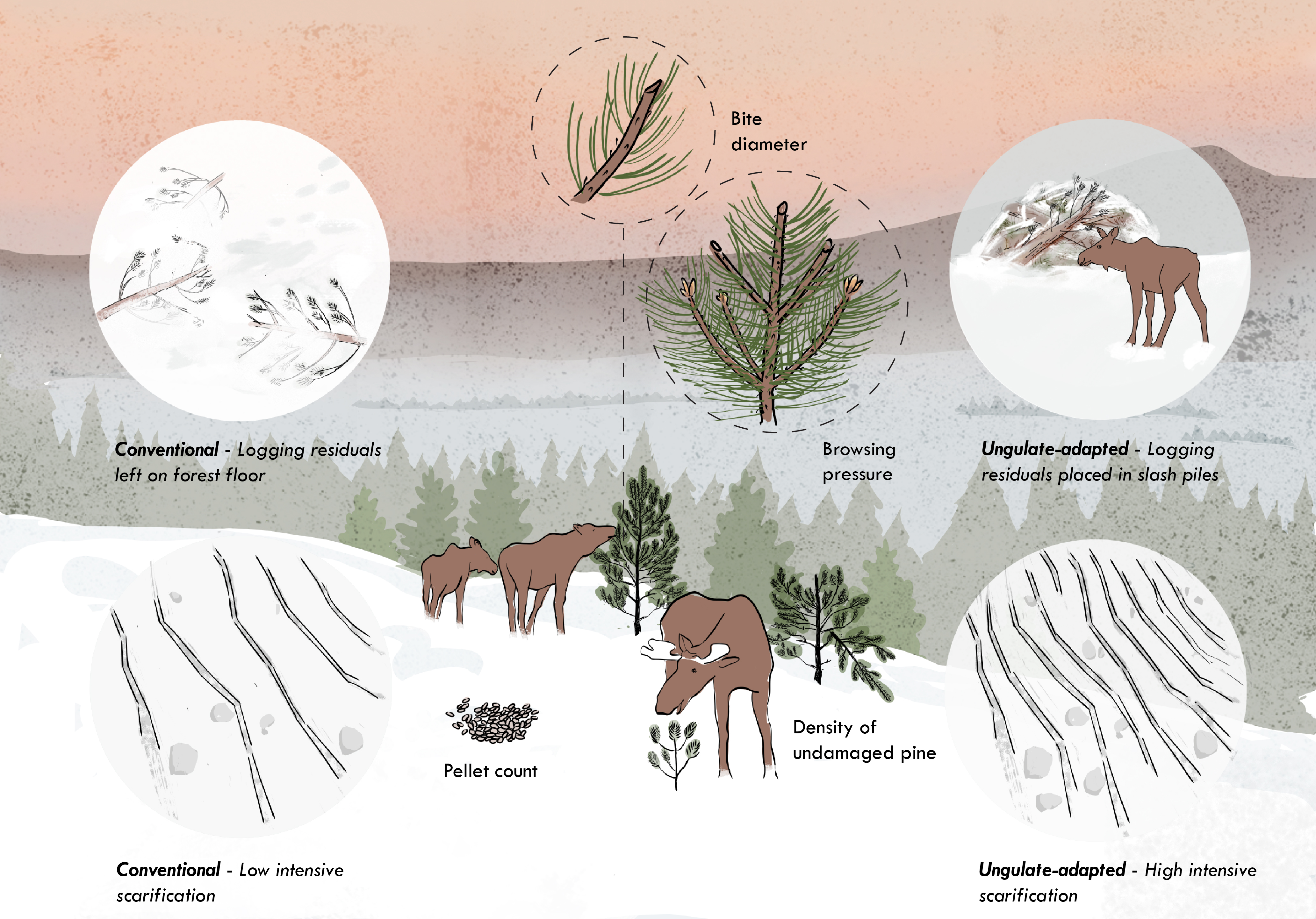 Bite diameter

Conventional - Logging residuals left on forest floor

Browsing pressure

Ungulate-adapted - Logging residuals placed in slash piles

Pellet count

Density of undamaged pine

Conventional - Low intensive scarification

Ungulate-adapted - High intensive scarification