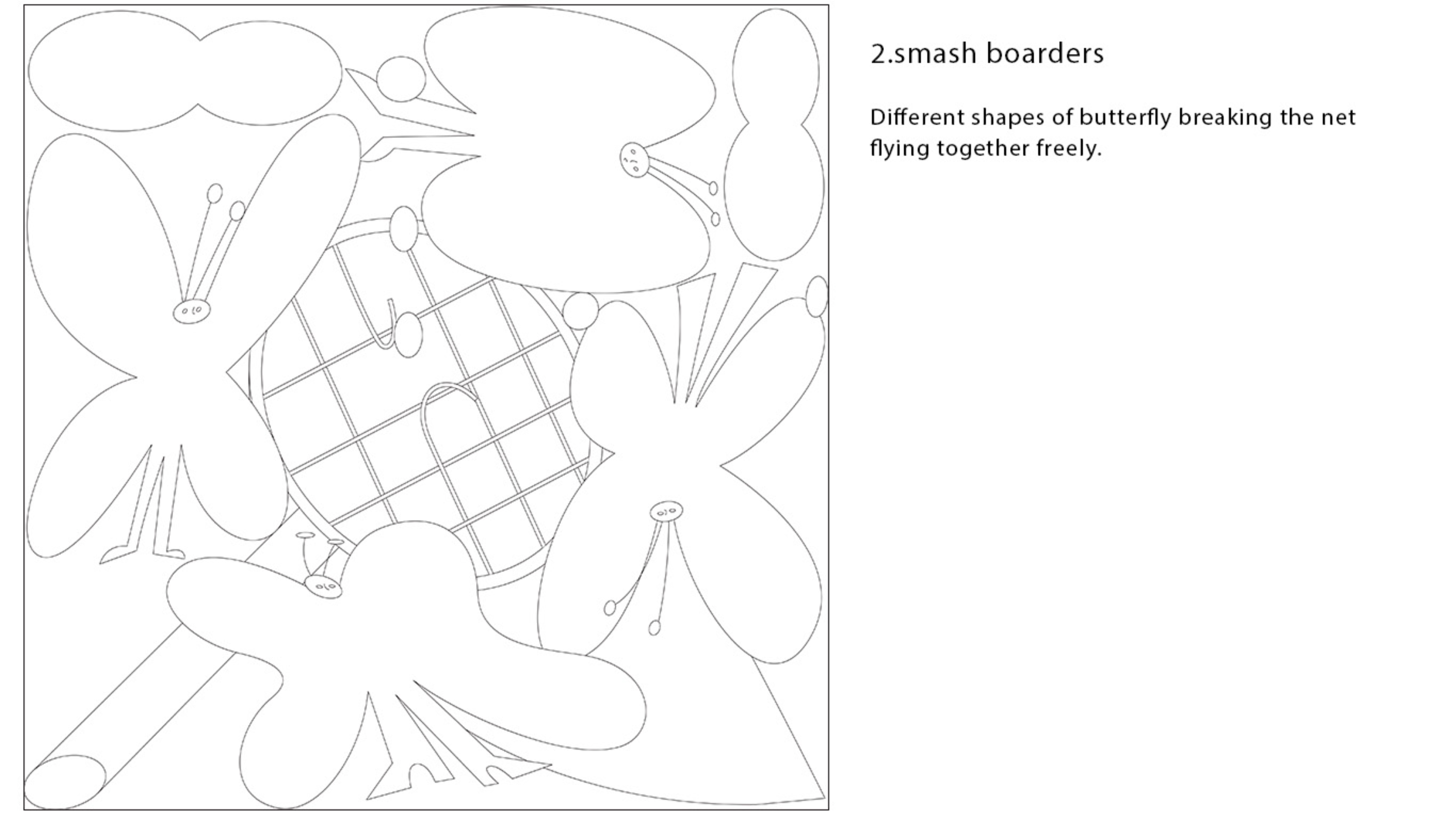 2.smash boarders

Different shapes of butterfly breaking the net flying together freely.