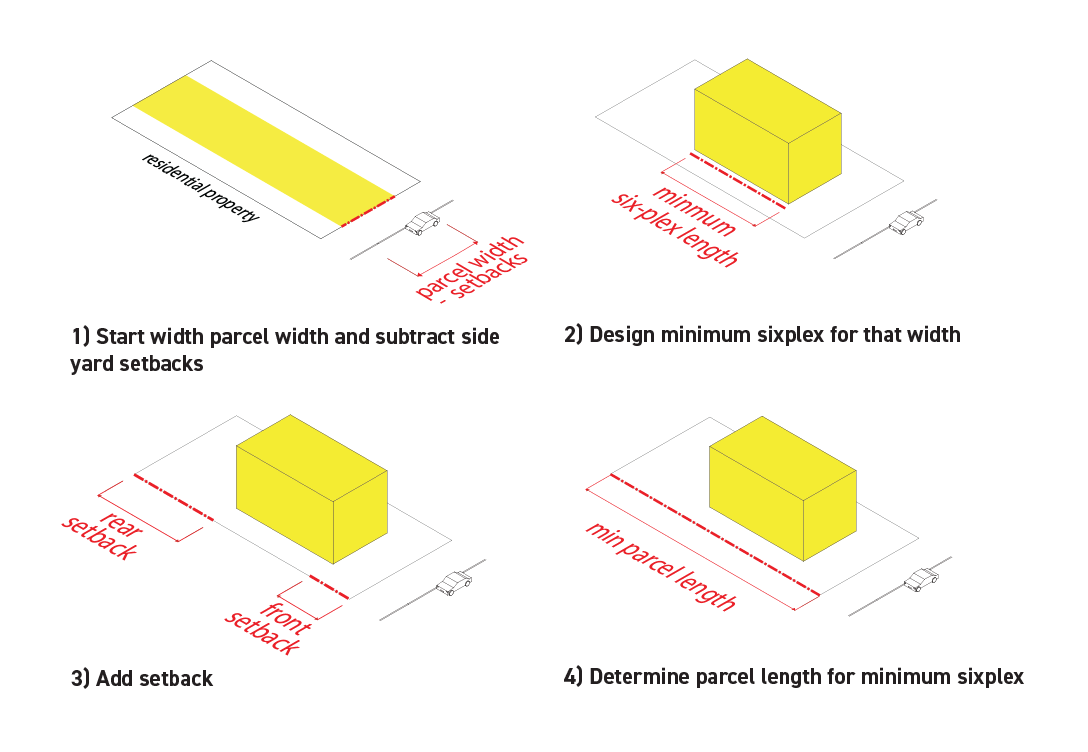 residential property

parcel width - setbacks

1) Start width parcel width and subtract side yard setbacks

minmum six-plex length

2) Design minimum sixplex for that width

rear setback

front setback

3) Add setback

min parcel length

4) Determine parcel length for minimum sixplex