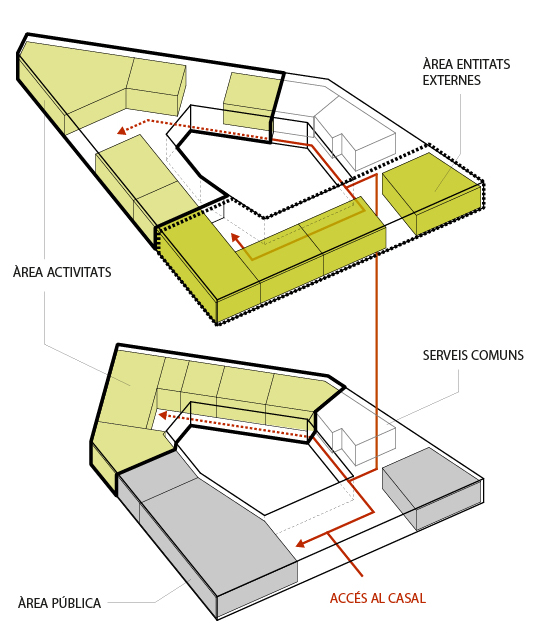 ÀREA ENTITATS EXTERNES

ÀREA ACTIVITATS

SERVEIS COMUNS

ÀREA PÚBLICA

ACCÉS AL CASAL