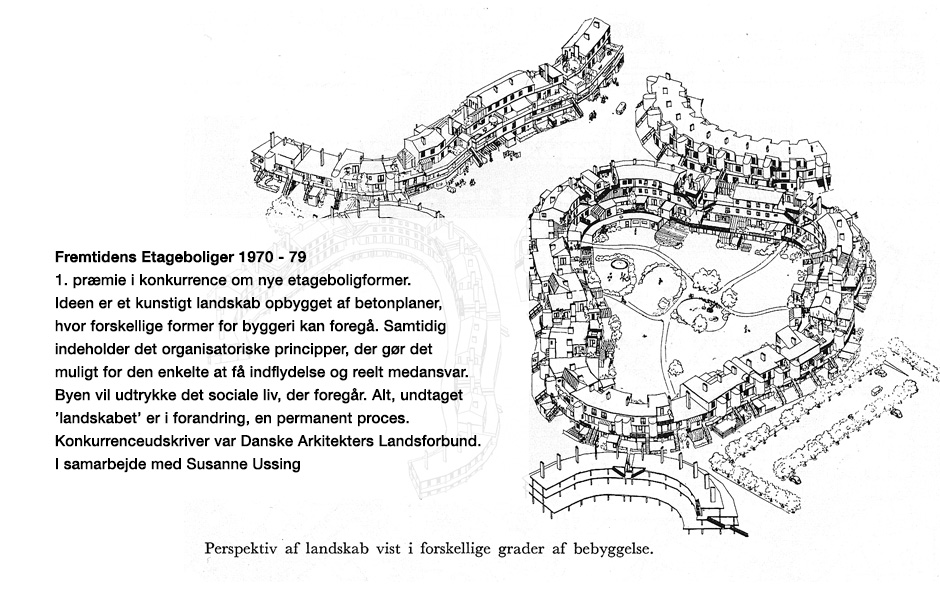 Fremtidens Etageboliger 1970 - 79
1. præmie i konkurrence om nye etageboligformer. Ideen er et kunstigt landskab opbygget af betonplaner, hvor forskellige former for byggeri kan foregå. Samtidig indeholder det organisatoriske principper, der gør det muligt for den enkelte at få indflydelse og reelt medansvar. Byen vil udtrykke det sociale liv, der foregår. Alt, undtaget 'landskabet' er i forandring, en permanent proces. Konkurrenceudskriver var Danske Arkitekters Landsforbund. I samarbejde med Susanne Ussing

Perspektiv af landskab vist i forskellige grader af bebyggelse.