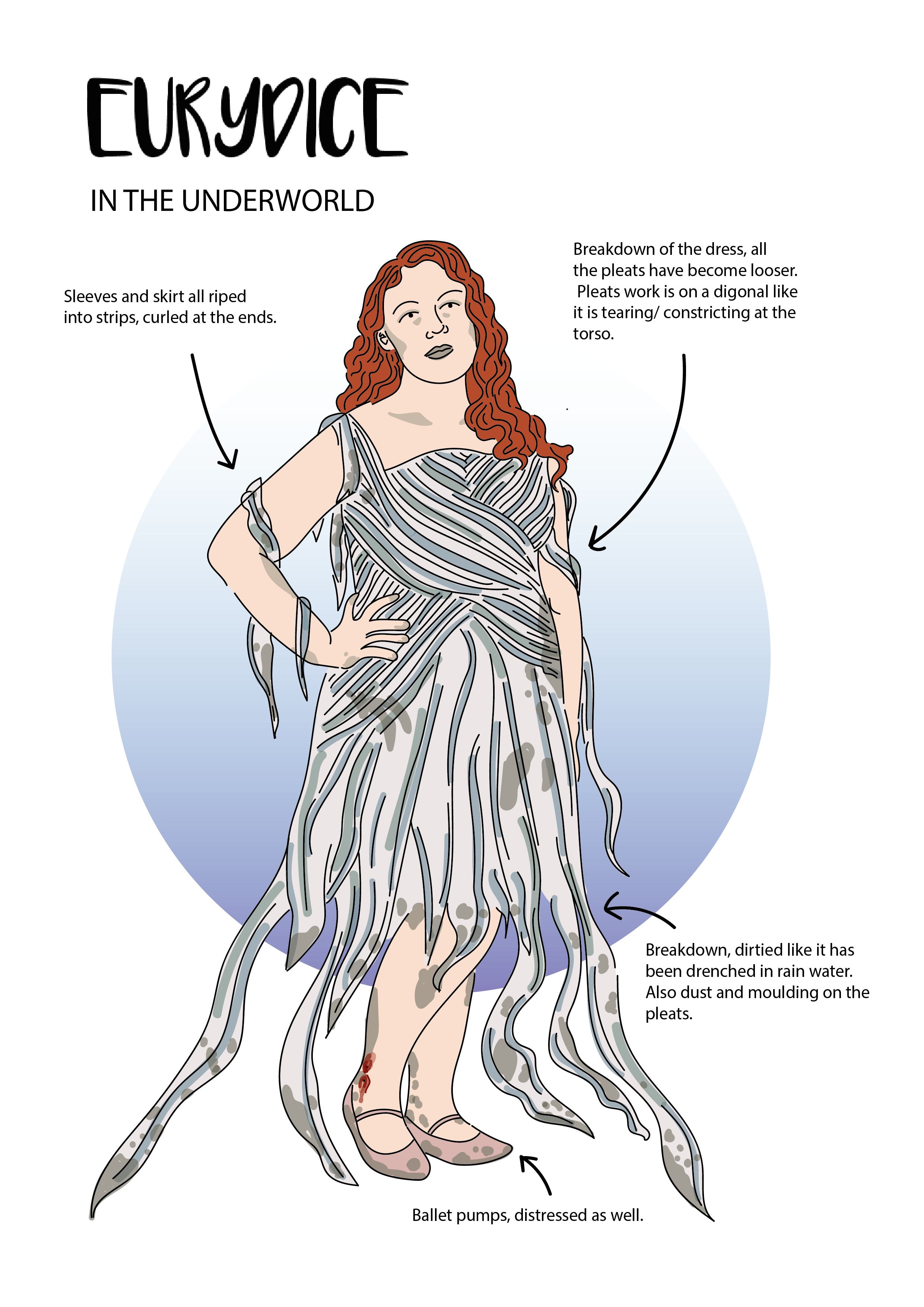 EURYDICE

IN THE UNDERWORLD

Sleeves and skirt all riped into strips, curled at the ends.

Breakdown of the dress, all the pleats have become looser. Pleats work is on a digonal like it is tearing/ constricting at the torso.

Breakdown, dirtied like it has been drenched in rain water. Also dust and moulding on the pleats.

Ballet pumps, distressed as well.