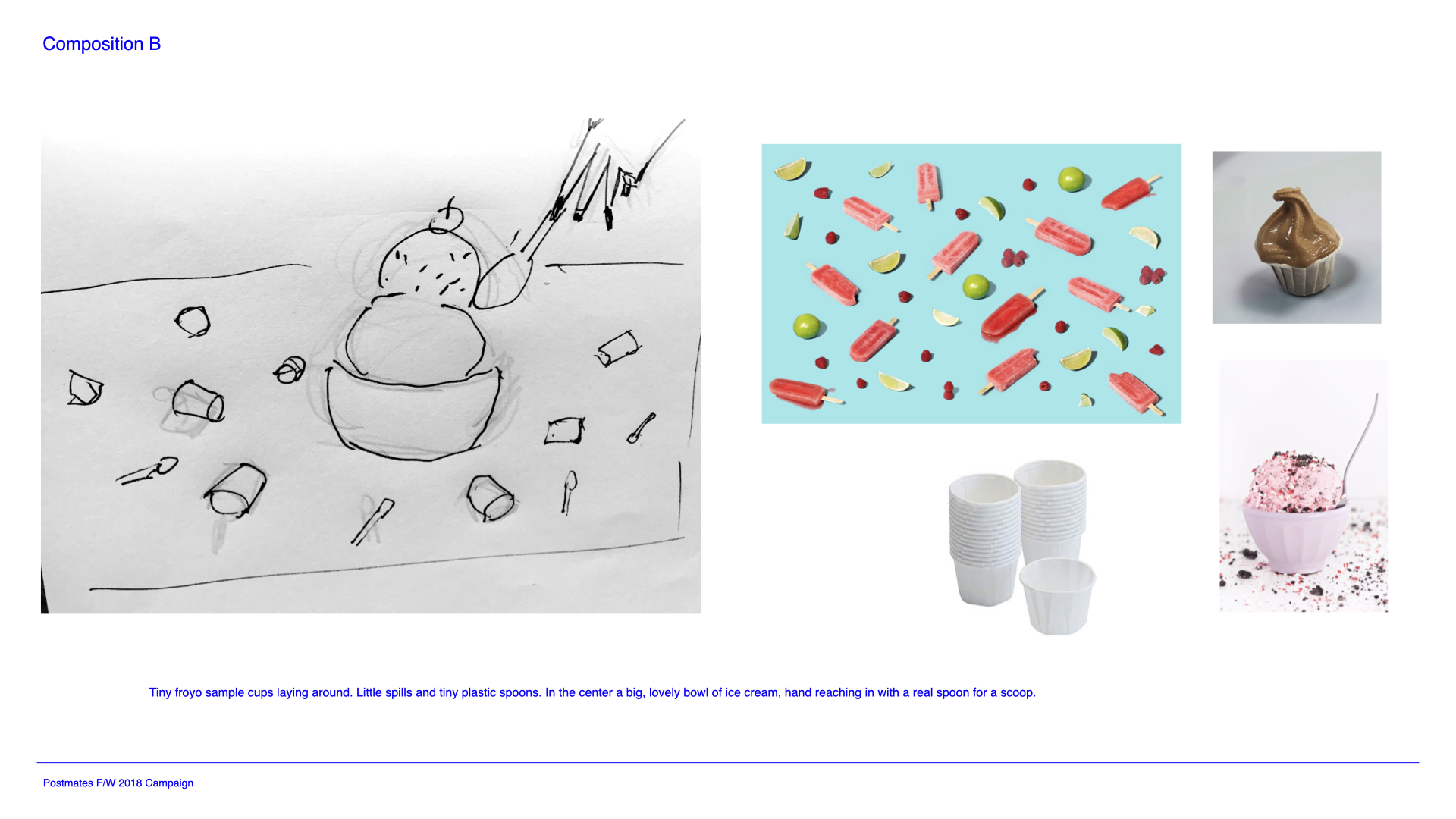 Composition B

Tiny froyo sample cups laying around. Little spills and tiny plastic spoons. In the center a big, lovely bowl of ice cream, hand reaching in with a real spoon for a scoop.

Postmates F/W 2018 Campaign