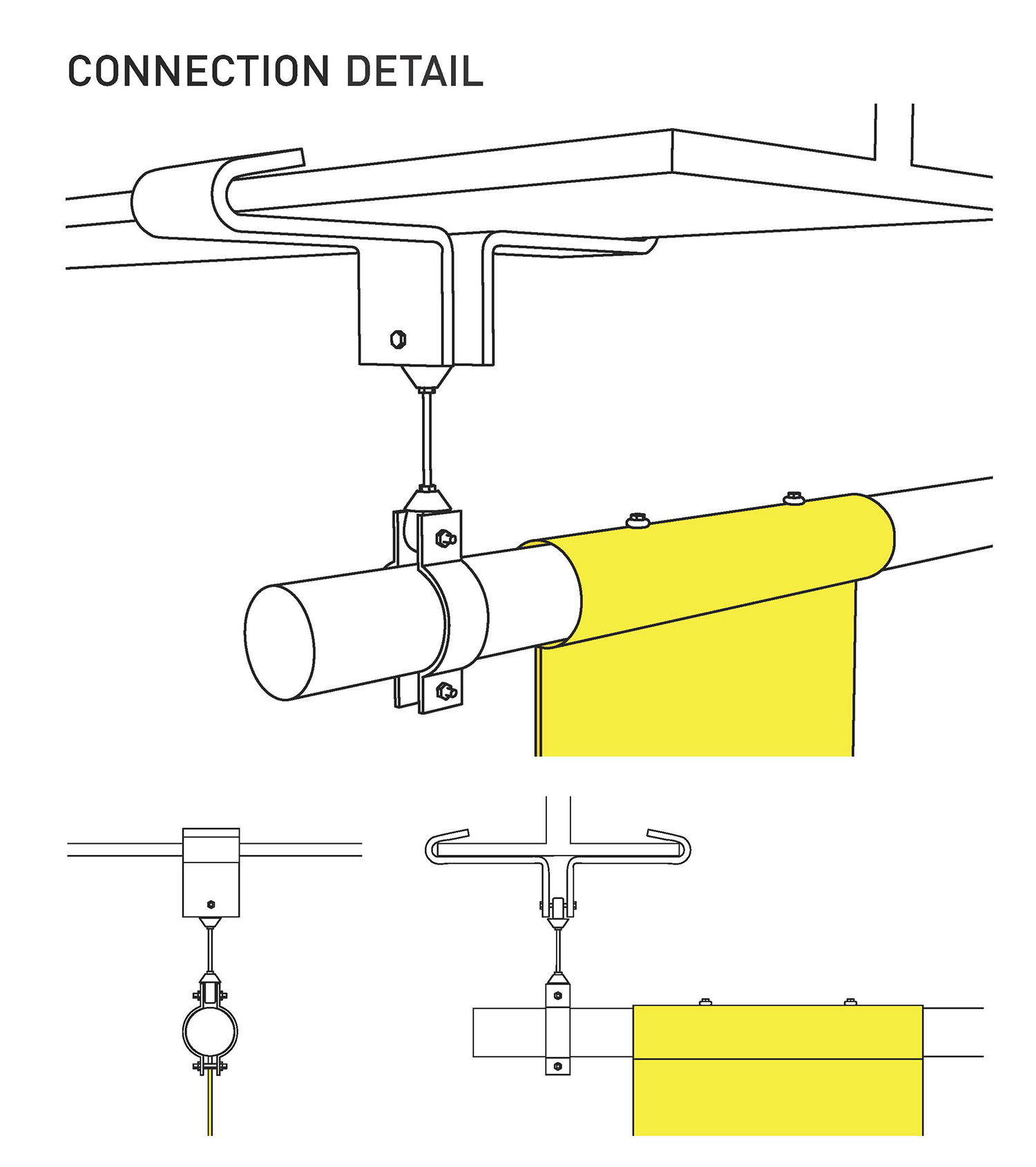 CONNECTION DETAIL