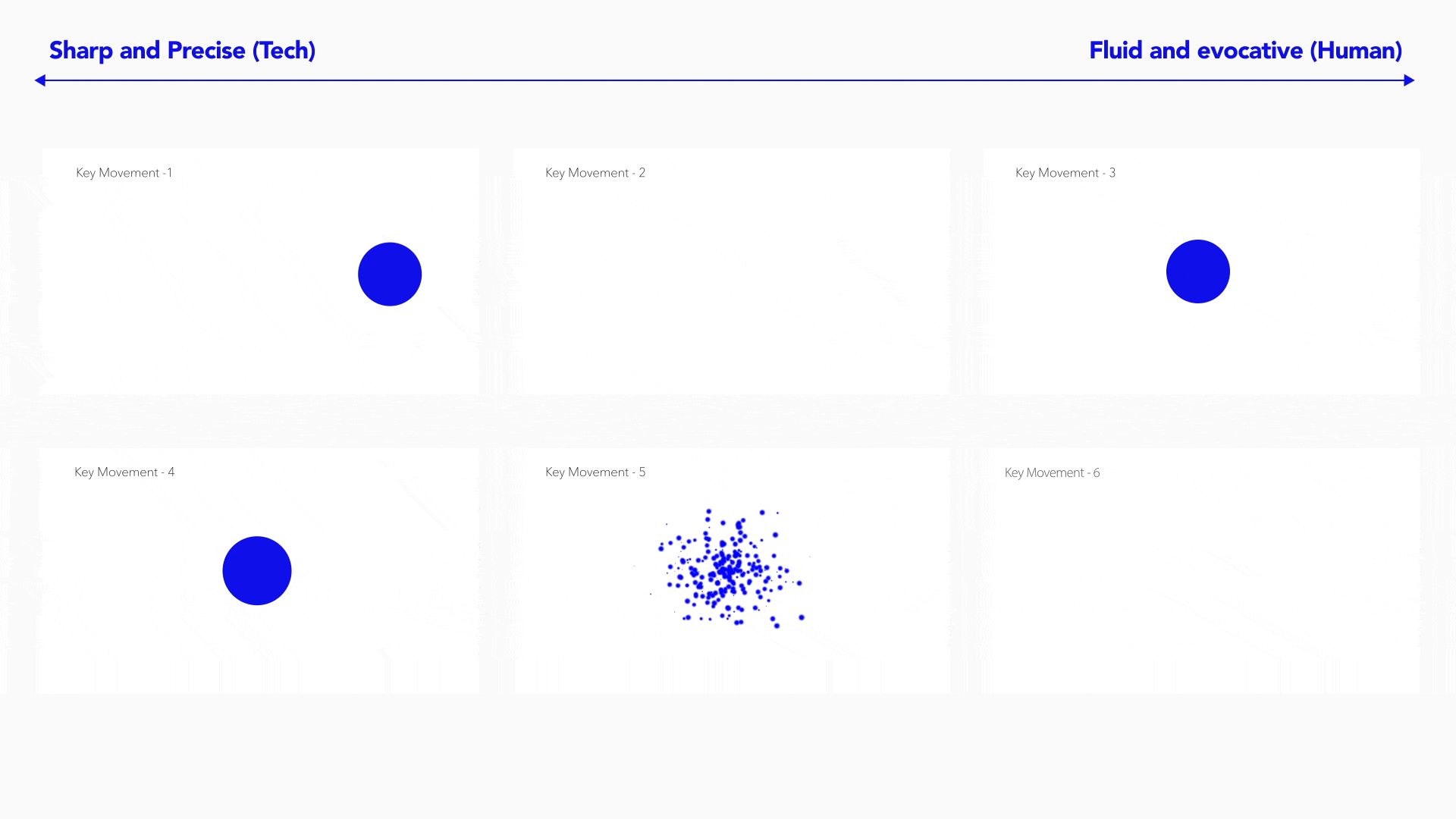 Sharp and Precise (Tech)

Fluid and evocative (Human)

Key Movement -1

Key Movement - 2

Key Movement - 3

Key Movement - 4

Key Movement - 5

Key Movement - 6