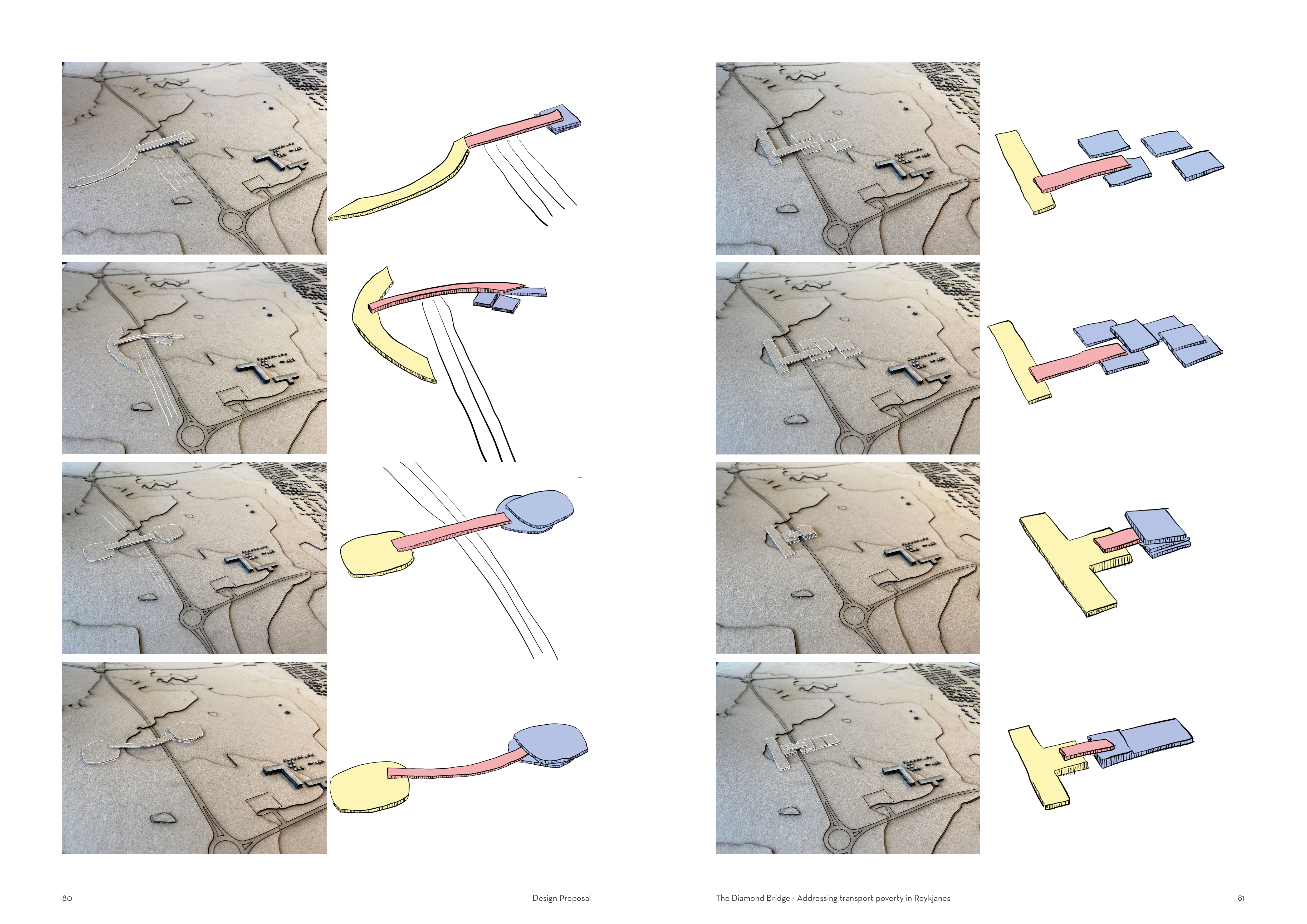 80

Design Proposal

The Diamond Bridge - Addressing transport poverty in Reykjanes

81