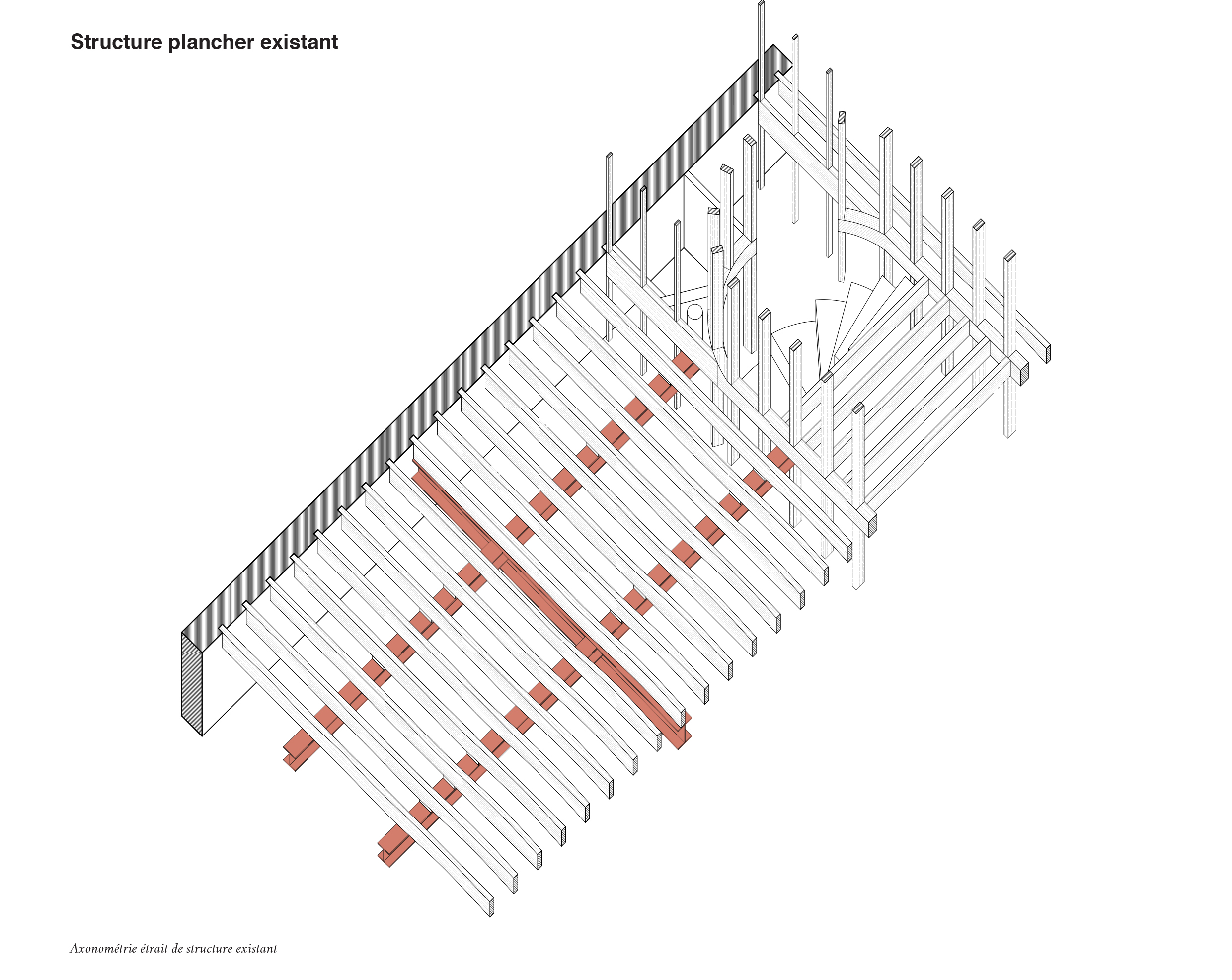 Structure plancher existant

Axonométrie étrait de structure existant