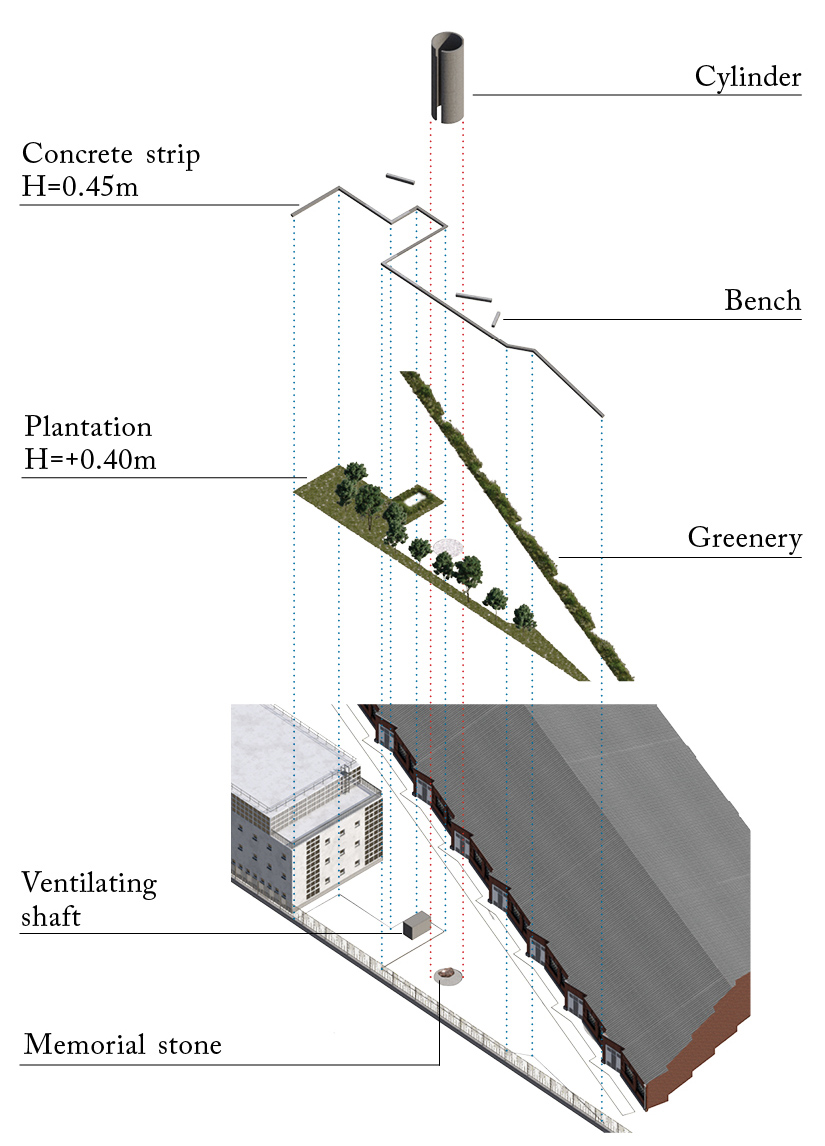 Cylinder

Concrete strip
H=0.45m

Bench

Plantation
H=+0.40m

Greenery

Ventilating
shaft

Memorial stone