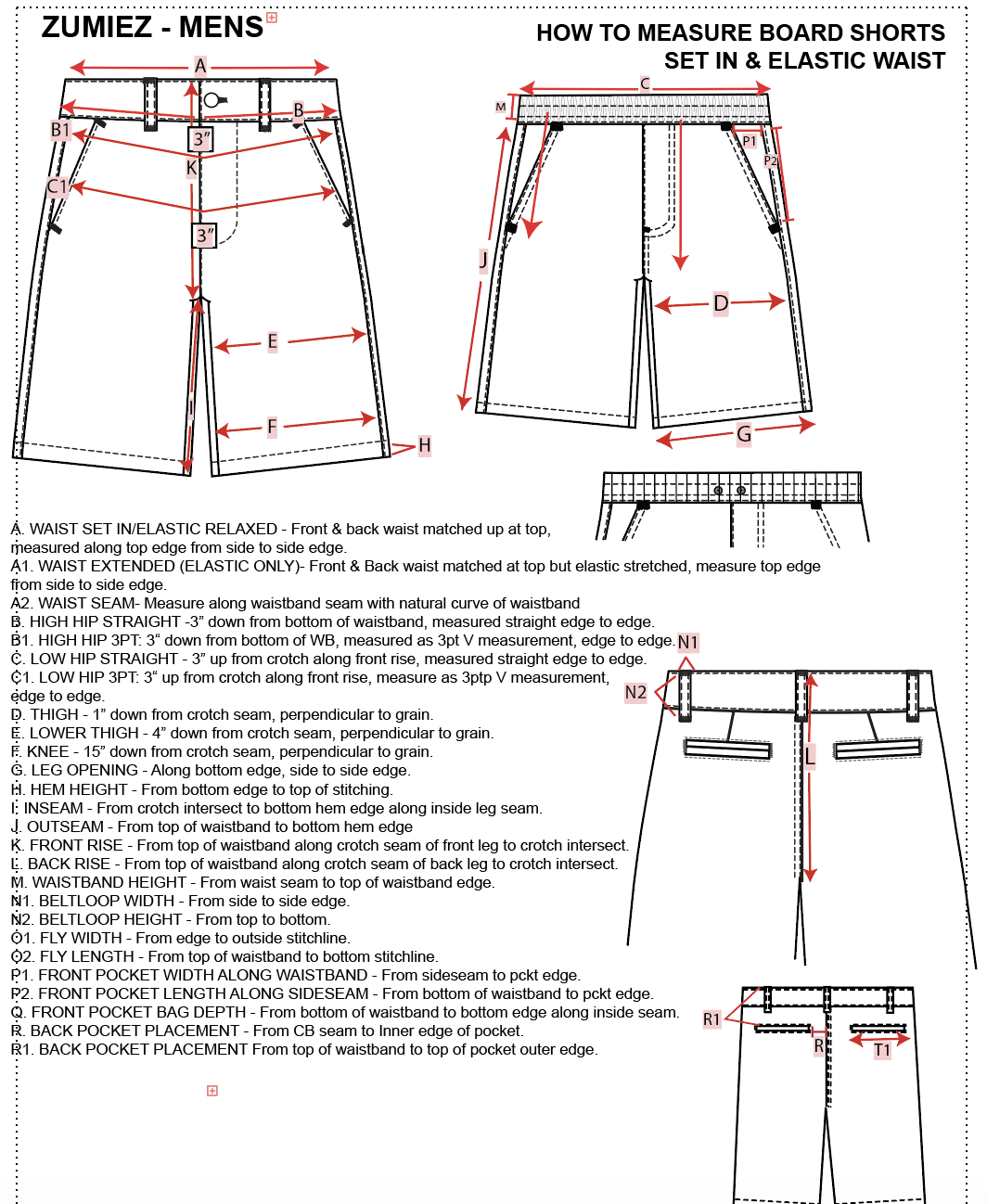 ZUMIEZ - MENS

HOW TO MEASURE BOARD SHORTS
SET IN & ELASTIC WAIST

A
B
B1
3"
K
C1
3"
E
I
F
H
C
M
P1
P2
J
D
G

A. WAIST SET IN/ELASTIC RELAXED - Front & back waist matched up at top, measured along top edge from side to side edge.
A1. WAIST EXTENDED (ELASTIC ONLY)- Front & Back waist matched at top but elastic stretched, measure top edge from side to side edge.
A2. WAIST SEAM- Measure along waistband seam with natural curve of waistband
B. HIGH HIP STRAIGHT -3" down from bottom of waistband, measured straight edge to edge.
B1. HIGH HIP 3PT: 3" down from bottom of WB, measured as 3pt V measurement, edge to edge.
C. LOW HIP STRAIGHT - 3" up from crotch along front rise, measured straight edge to edge.
C1. LOW HIP 3PT: 3" up from crotch along front rise, measure as 3ptp V measurement, edge to edge.
D. THIGH - 1" down from crotch seam, perpendicular to grain.
E. LOWER THIGH - 4" down from crotch seam, perpendicular to grain.
F. KNEE - 15" down from crotch seam, perpendicular to grain.
G. LEG OPENING - Along bottom edge, side to side edge.
H. HEM HEIGHT - From bottom edge to top of stitching.
I. INSEAM - From crotch intersect to bottom hem edge along inside leg seam.
J. OUTSEAM - From top of waistband to bottom hem edge
K. FRONT RISE - From top of waistband along crotch seam of front leg to crotch intersect.
L. BACK RISE - From top of waistband along crotch seam of back leg to crotch intersect.
M. WAISTBAND HEIGHT - From waist seam to top of waistband edge.
N1. BELTLOOP WIDTH - From side to side edge.
N2. BELTLOOP HEIGHT - From top to bottom.
O1. FLY WIDTH - From edge to outside stitchline.
O2. FLY LENGTH - From top of waistband to bottom stitchline.
P1. FRONT POCKET WIDTH ALONG WAISTBAND - From sideseam to pckt edge.
P2. FRONT POCKET LENGTH ALONG SIDESEAM - From bottom of waistband to pckt edge.
Q. FRONT POCKET BAG DEPTH - From bottom of waistband to bottom edge along inside seam.
R. BACK POCKET PLACEMENT - From CB seam to Inner edge of pocket.
R1. BACK POCKET PLACEMENT From top of waistband to top of pocket outer edge.

N1
N2
L
R1
R
T1