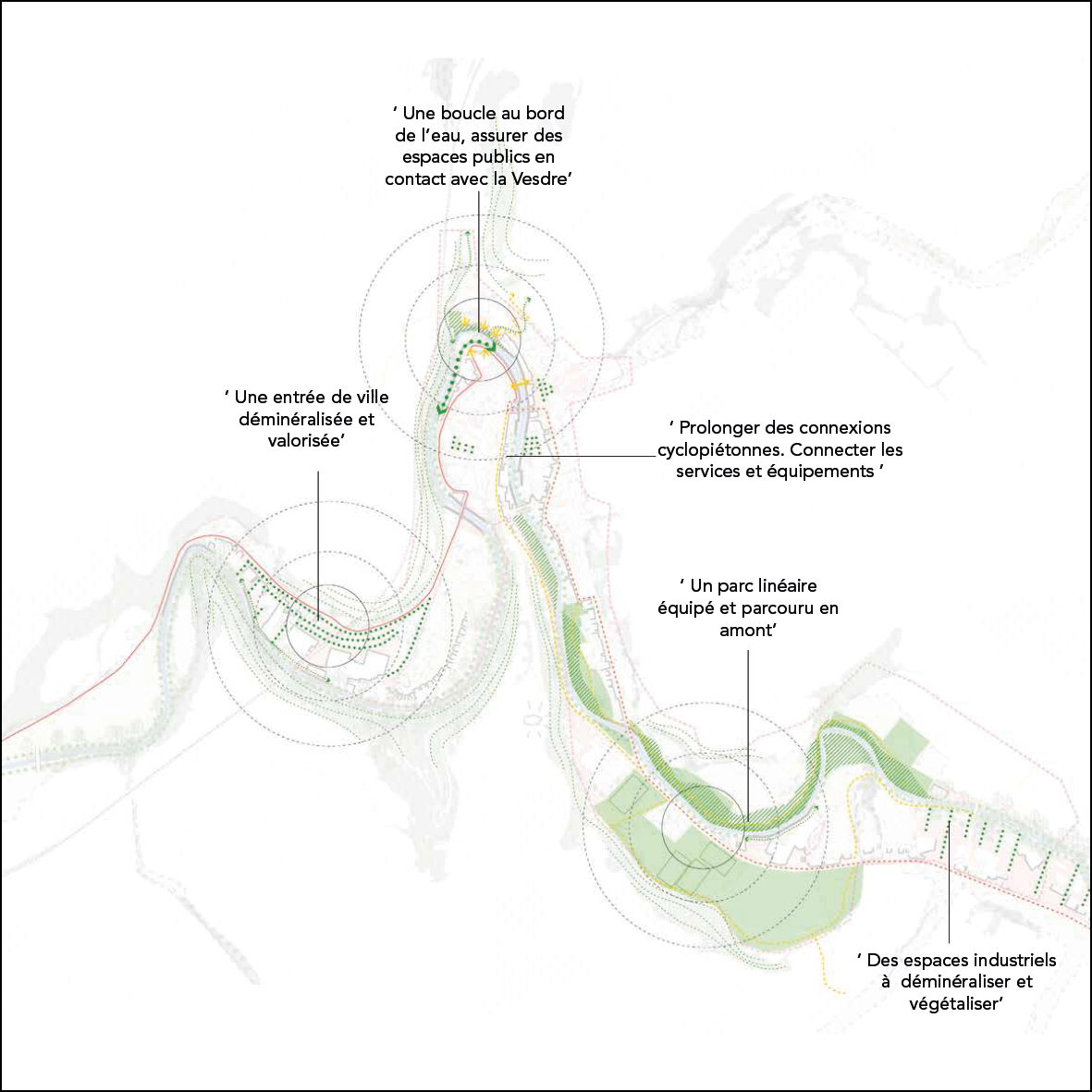 ‘ Une boucle au bord de l’eau, assurer des espaces publics en contact avec la Vesdre’

‘ Une entrée de ville déminéralisée et valorisée’

‘ Prolonger des connexions cyclopiétonnes. Connecter les services et équipements ’

‘ Un parc linéaire équipé et parcouru en amont’

‘ Des espaces industriels à déminéraliser et végétaliser’