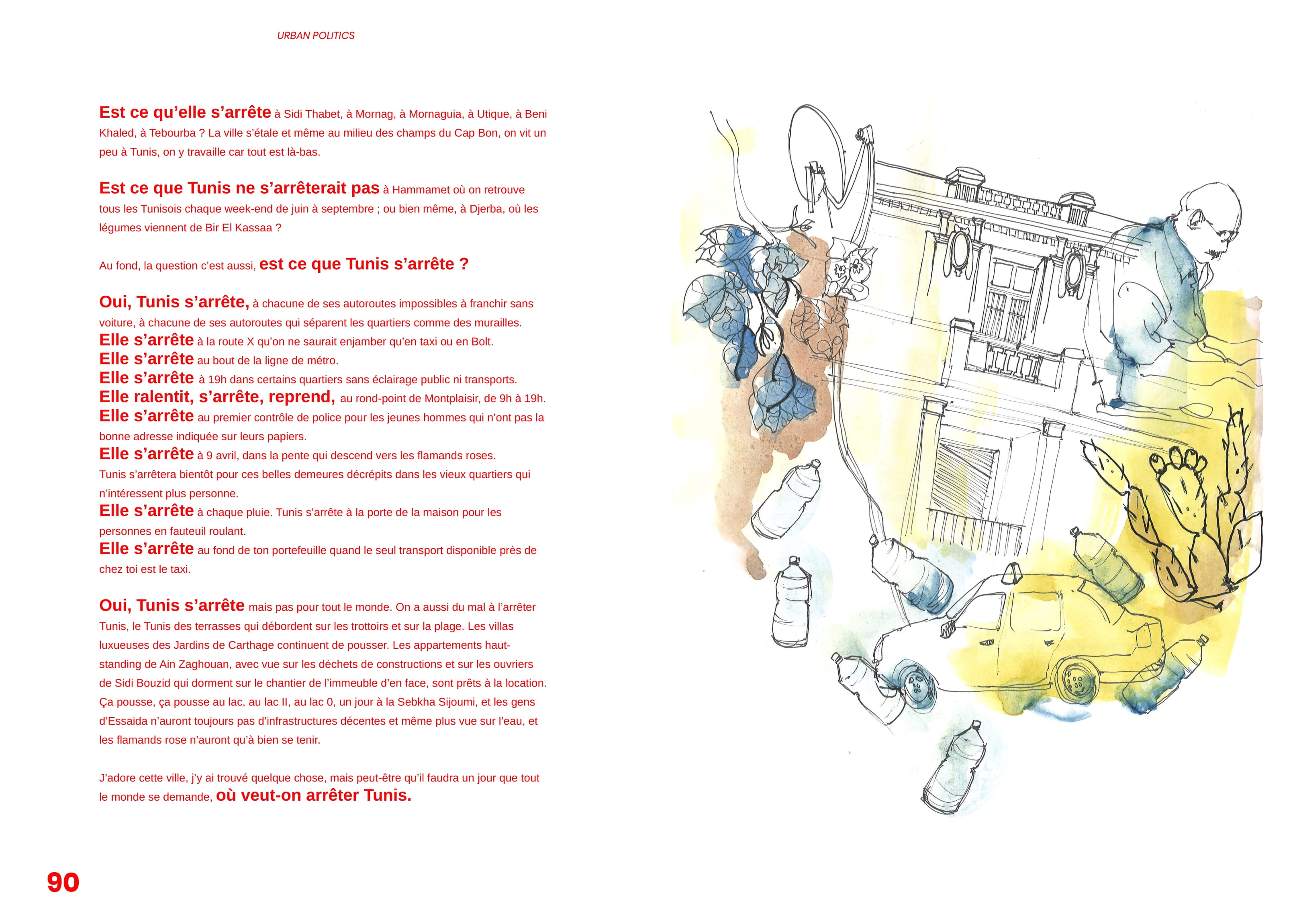 URBAN POLITICS

Est ce qu'elle s'arrête à Sidi Thabet, à Mornag, à Mornaguia, à Utique, à Beni Khaled, à Tebourba ? La ville s'étale et même au milieu des champs du Cap Bon, on vit un peu à Tunis, on y travaille car tout est là-bas.

Est ce que Tunis ne s'arrêterait pas à Hammamet où on retrouve tous les Tunisois chaque week-end de juin à septembre ; ou bien même, à Djerba, où les légumes viennent de Bir El Kassaa ?

Au fond, la question c'est aussi, est ce que Tunis s'arrête ?

Oui, Tunis s'arrête, à chacune de ses autoroutes impossibles à franchir sans voiture, à chacune de ses autoroutes qui séparent les quartiers comme des murailles.
Elle s'arrête à la route X qu'on ne saurait enjamber qu'en taxi ou en Bolt.
Elle s'arrête au bout de la ligne de métro.
Elle s'arrête à 19h dans certains quartiers sans éclairage public ni transports.
Elle ralentit, s'arrête, reprend, au rond-point de Montplaisir, de 9h à 19h.
Elle s'arrête au premier contrôle de police pour les jeunes hommes qui n'ont pas la bonne adresse indiquée sur leurs papiers.
Elle s'arrête à 9 avril, dans la pente qui descend vers les flamands roses.
Tunis s'arrêtera bientôt pour ces belles demeures décrépits dans les vieux quartiers qui n'intéressent plus personne.
Elle s'arrête à chaque pluie. Tunis s'arrête à la porte de la maison pour les personnes en fauteuil roulant.
Elle s'arrête au fond de ton portefeuille quand le seul transport disponible près de chez toi est le taxi.

Oui, Tunis s'arrête mais pas pour tout le monde. On a aussi du mal à l'arrêter Tunis, le Tunis des terrasses qui débordent sur les trottoirs et sur la plage. Les villas luxueuses des Jardins de Carthage continuent de pousser. Les appartements haut-standing de Ain Zaghouan, avec vue sur les déchets de constructions et sur les ouvriers de Sidi Bouzid qui dorment sur le chantier de l'immeuble d'en face, sont prêts à la location. Ça pousse, ça pousse au lac, au lac II, au lac 0, un jour à la Sebkha Sijoumi, et les gens d'Essaida n'auront toujours pas d'infrastructures décentes et même plus vue sur l'eau, et les flamands rose n'auront qu'à bien se tenir.

J'adore cette ville, j'y ai trouvé quelque chose, mais peut-être qu'il faudra un jour que tout le monde se demande, où veut-on arrêter Tunis.

90