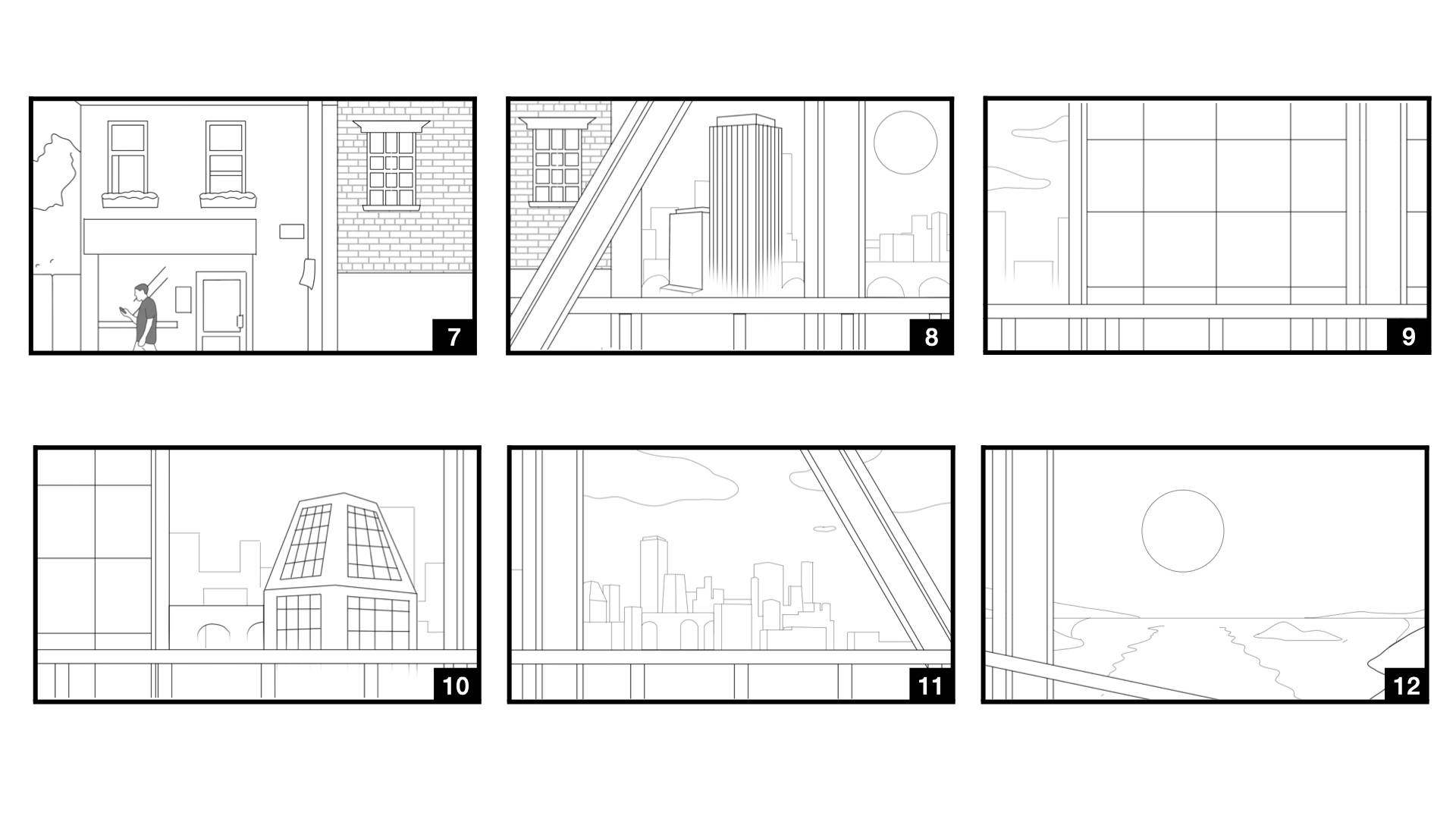 7

8

9

10

11

12