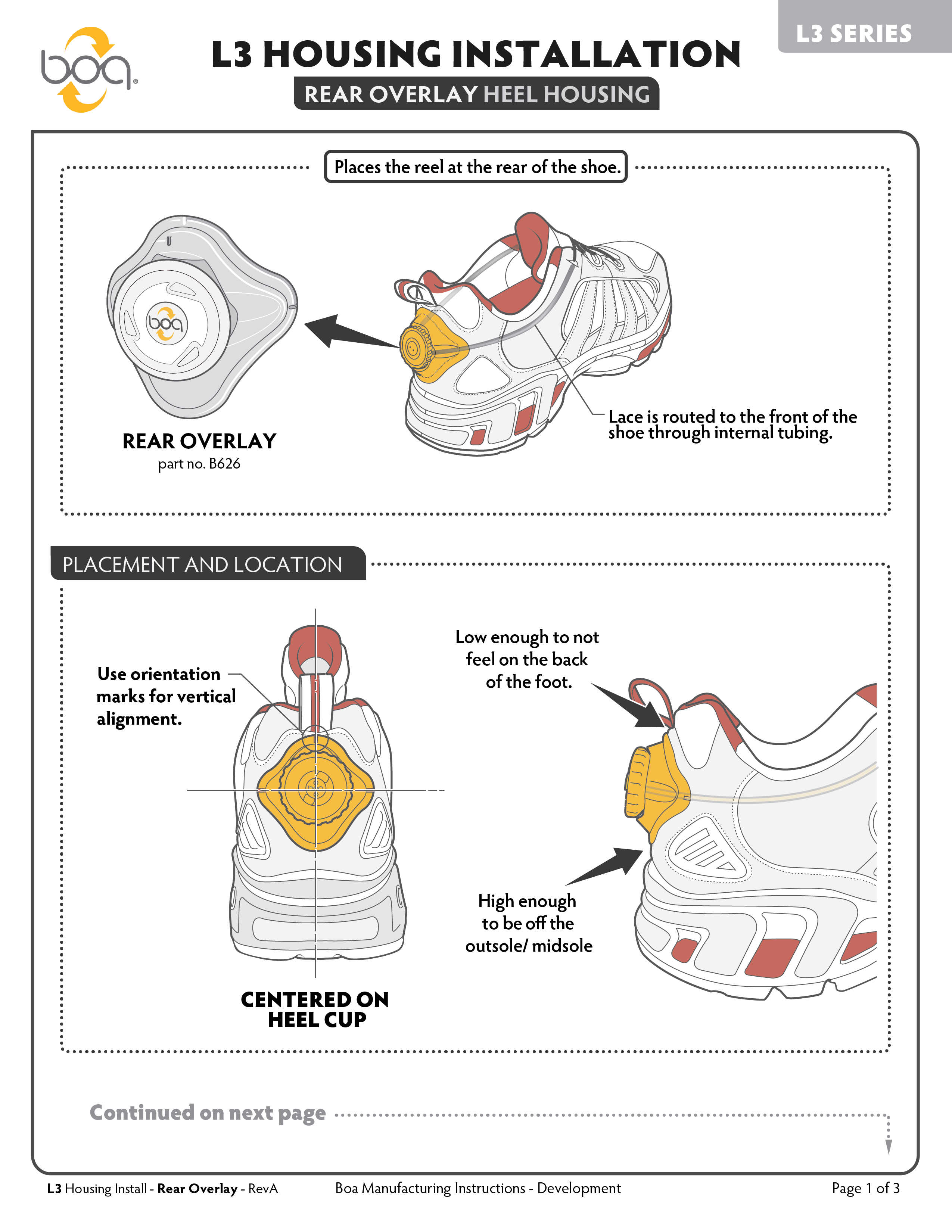 boa

L3 HOUSING INSTALLATION

REAR OVERLAY HEEL HOUSING

L3 SERIES

Places the reel at the rear of the shoe.

boa

REAR OVERLAY
part no. B626

Lace is routed to the front of the shoe through internal tubing.

PLACEMENT AND LOCATION

Use orientation marks for vertical alignment.

CENTERED ON HEEL CUP

Low enough to not feel on the back of the foot.

High enough to be off the outsole/ midsole

Continued on next page

L3 Housing Install - Rear Overlay - RevA Boa Manufacturing Instructions - Development Page 1 of 3