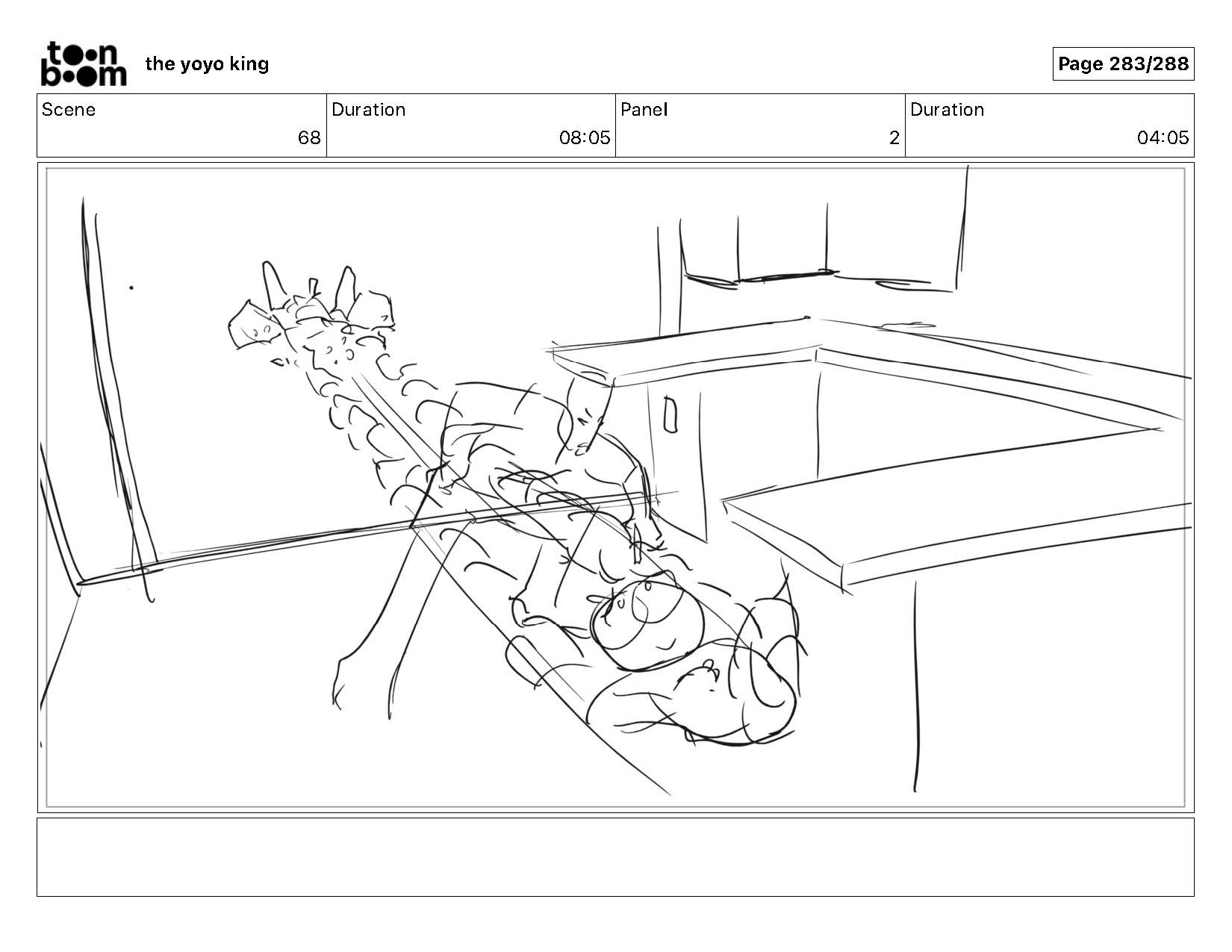 toon boom the yoyo king

Page 283/288

| Scene | Duration | Panel | Duration |
|---|---|---|---|
| 68 | 08:05 | 2 | 04:05 |