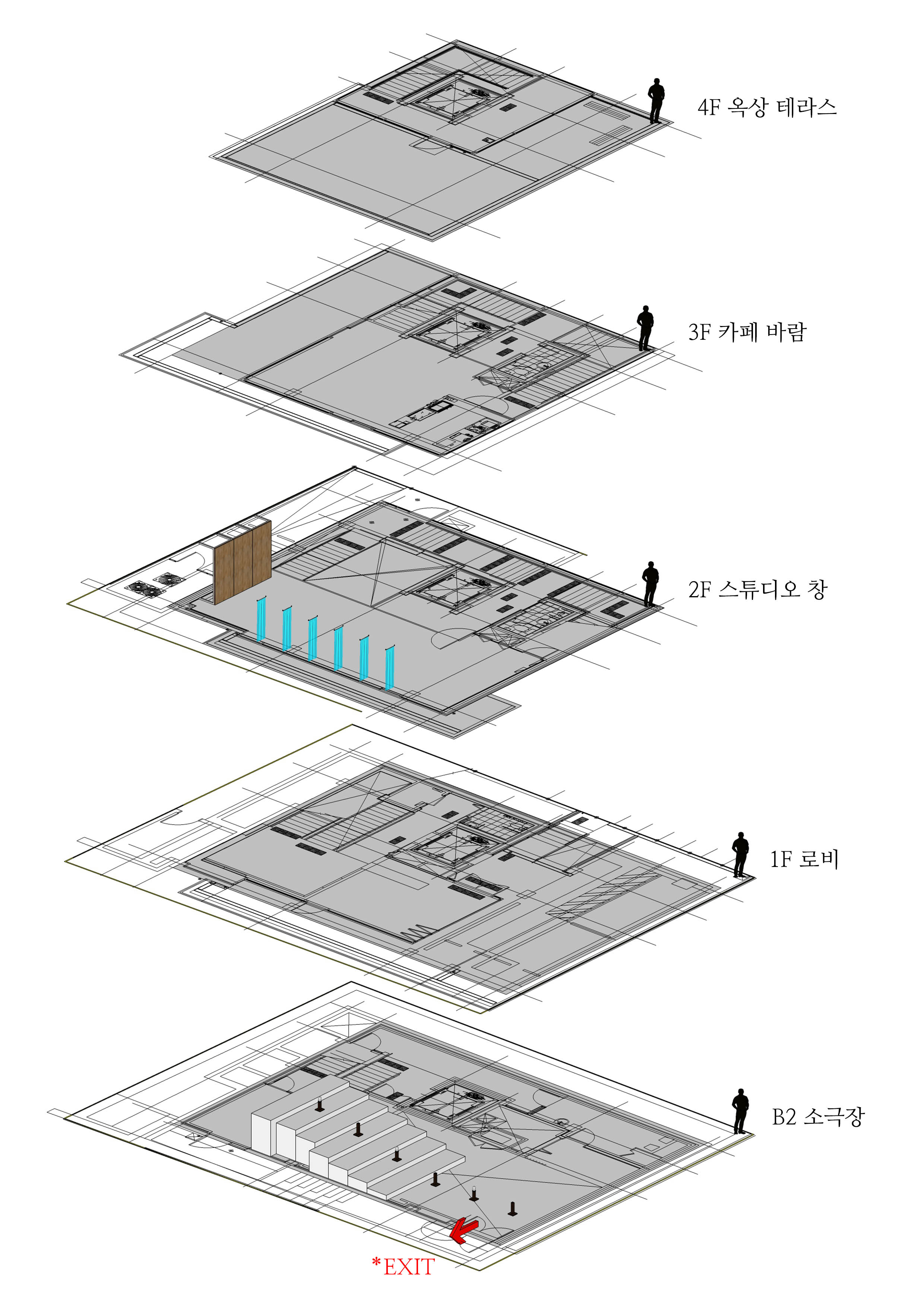 4F 옥상 테라스

3F 카페 바람

2F 스튜디오 창

1F 로비

B2 소극장

*EXIT