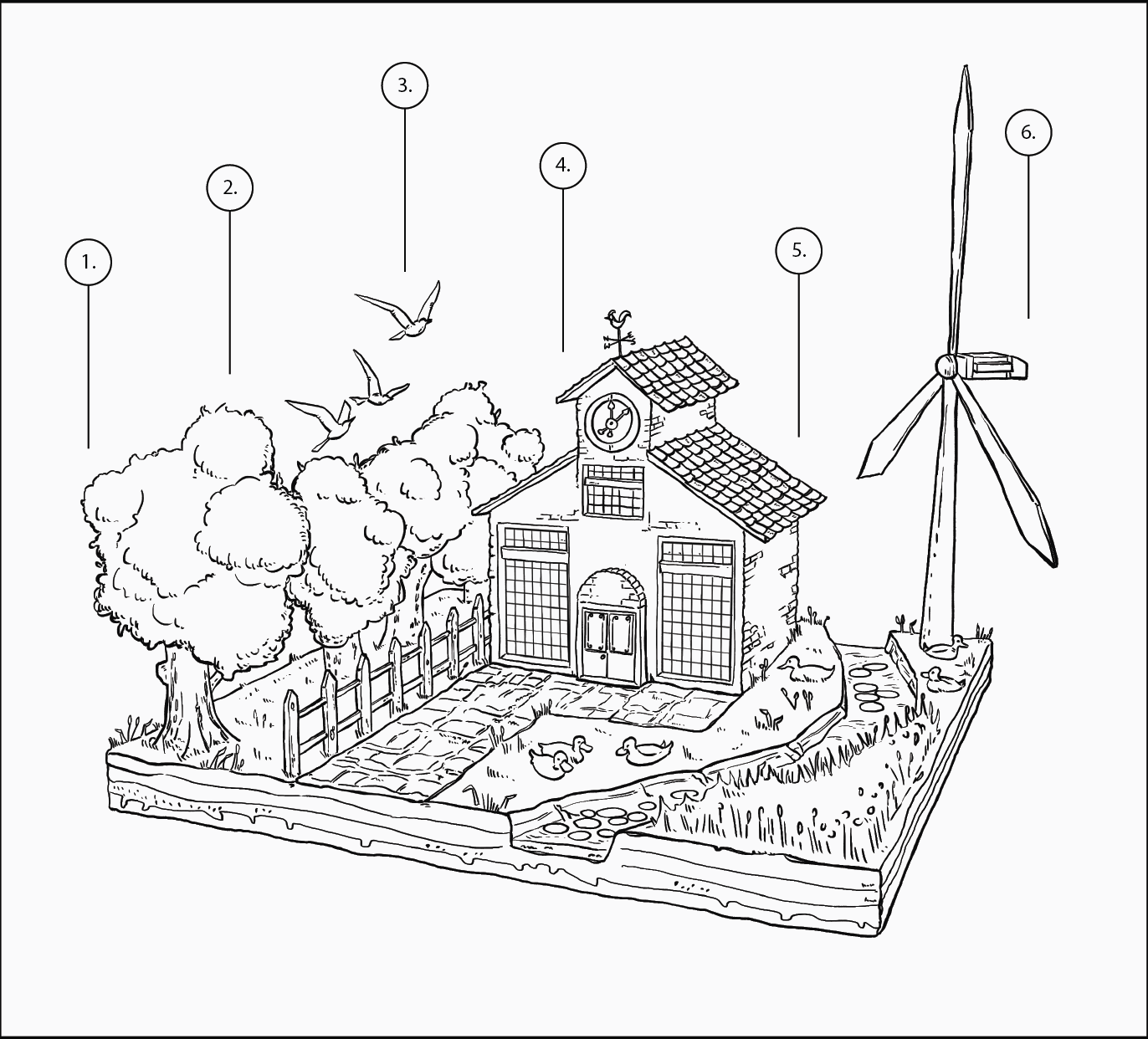 1.
2.
3.
4.
5.
6.