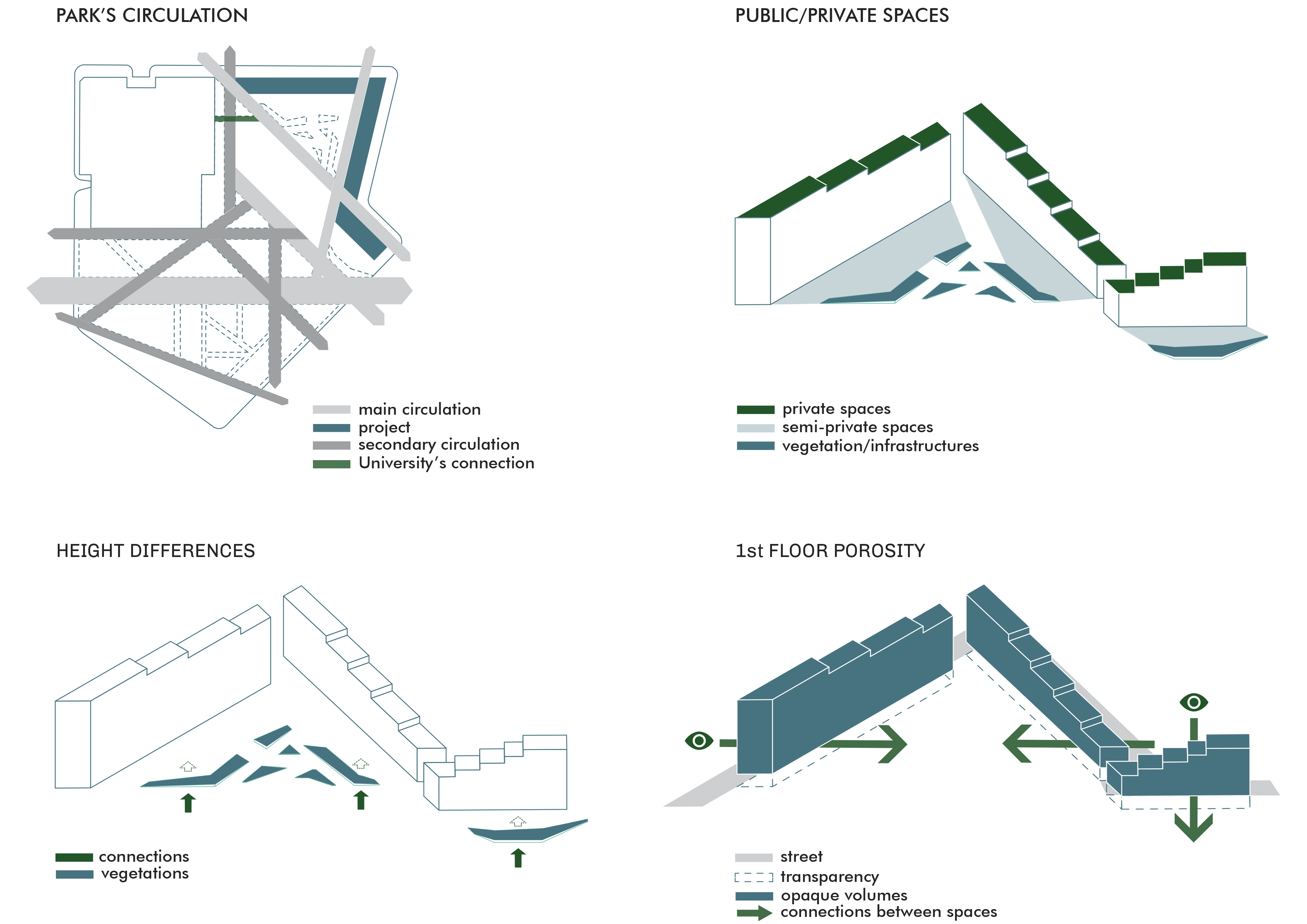 PARK'S CIRCULATION

main circulation
project
secondary circulation
University's connection

PUBLIC/PRIVATE SPACES

private spaces
semi-private spaces
vegetation/infrastructures

HEIGHT DIFFERENCES

connections
vegetations

1st FLOOR POROSITY

street
transparency
opaque volumes
connections between spaces