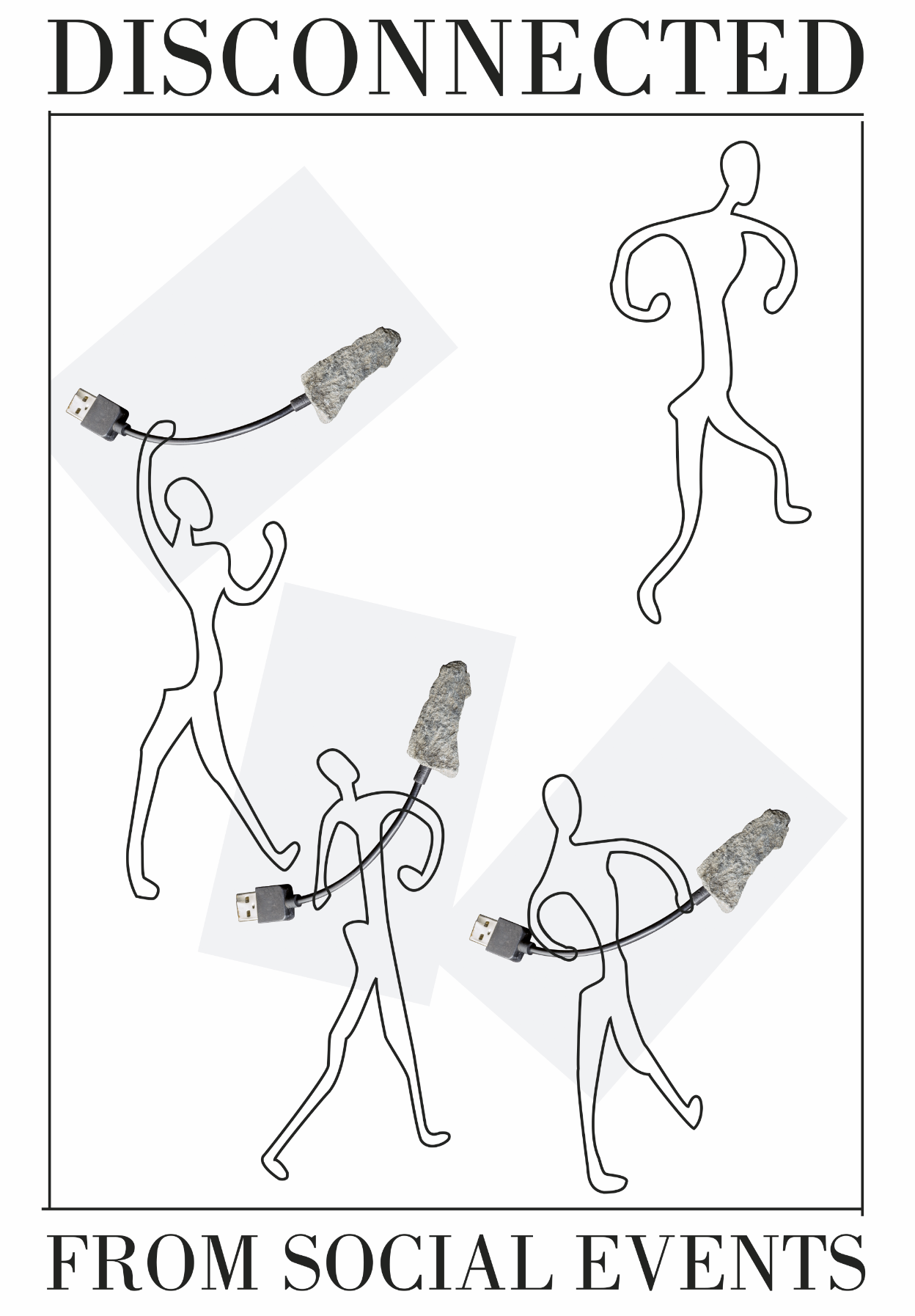 DISCONNECTED

FROM SOCIAL EVENTS