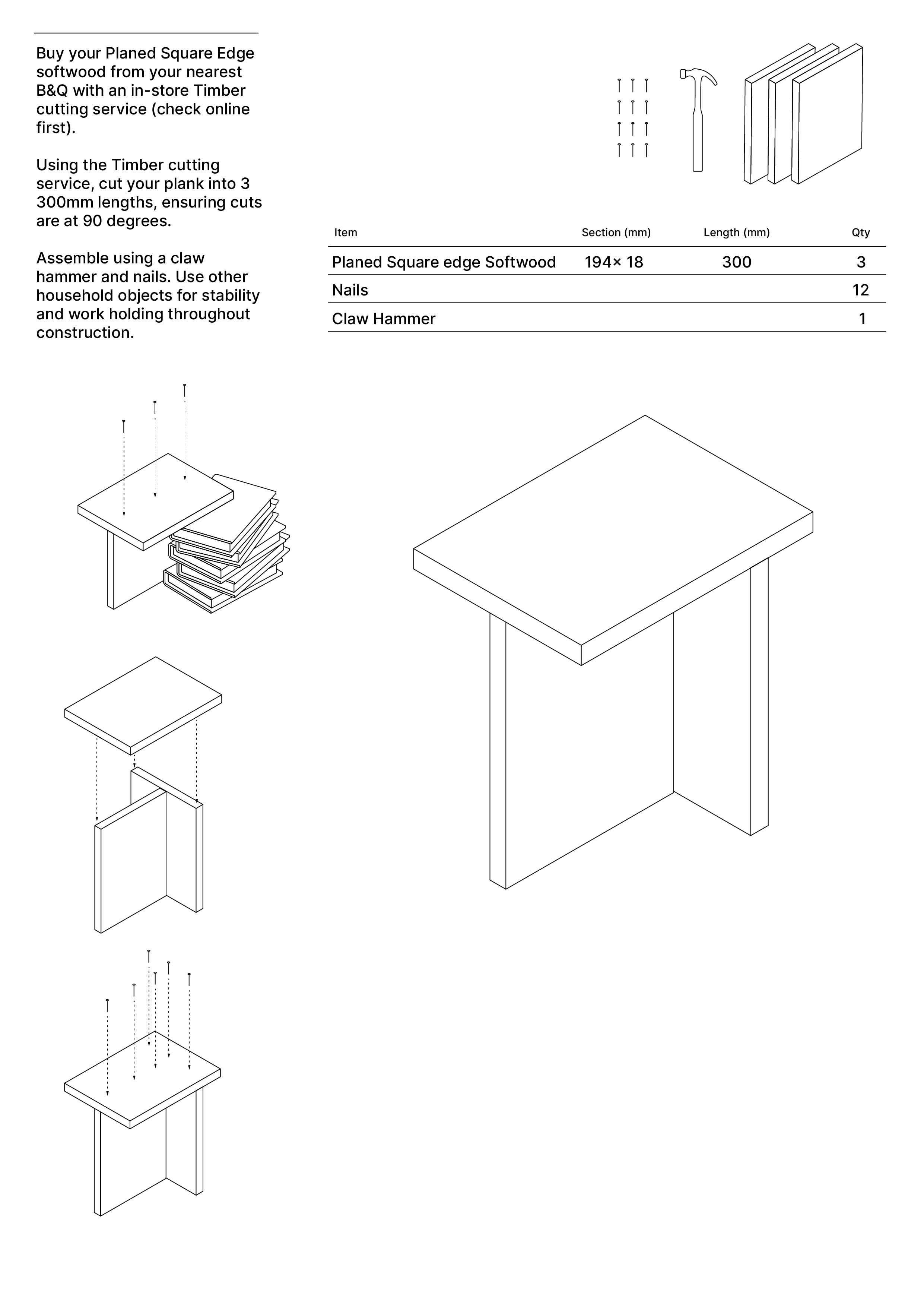 Buy your Planed Square Edge softwood from your nearest B&Q with an in-store Timber cutting service (check online first).

Using the Timber cutting service, cut your plank into 3 300mm lengths, ensuring cuts are at 90 degrees.

Assemble using a claw hammer and nails. Use other household objects for stability and work holding throughout construction.

| Item | Section (mm) | Length (mm) | Qty |
|---|---|---|---|
| Planed Square edge Softwood | 194× 18 | 300 | 3 |
| Nails | | | 12 |
| Claw Hammer | | | 1 |