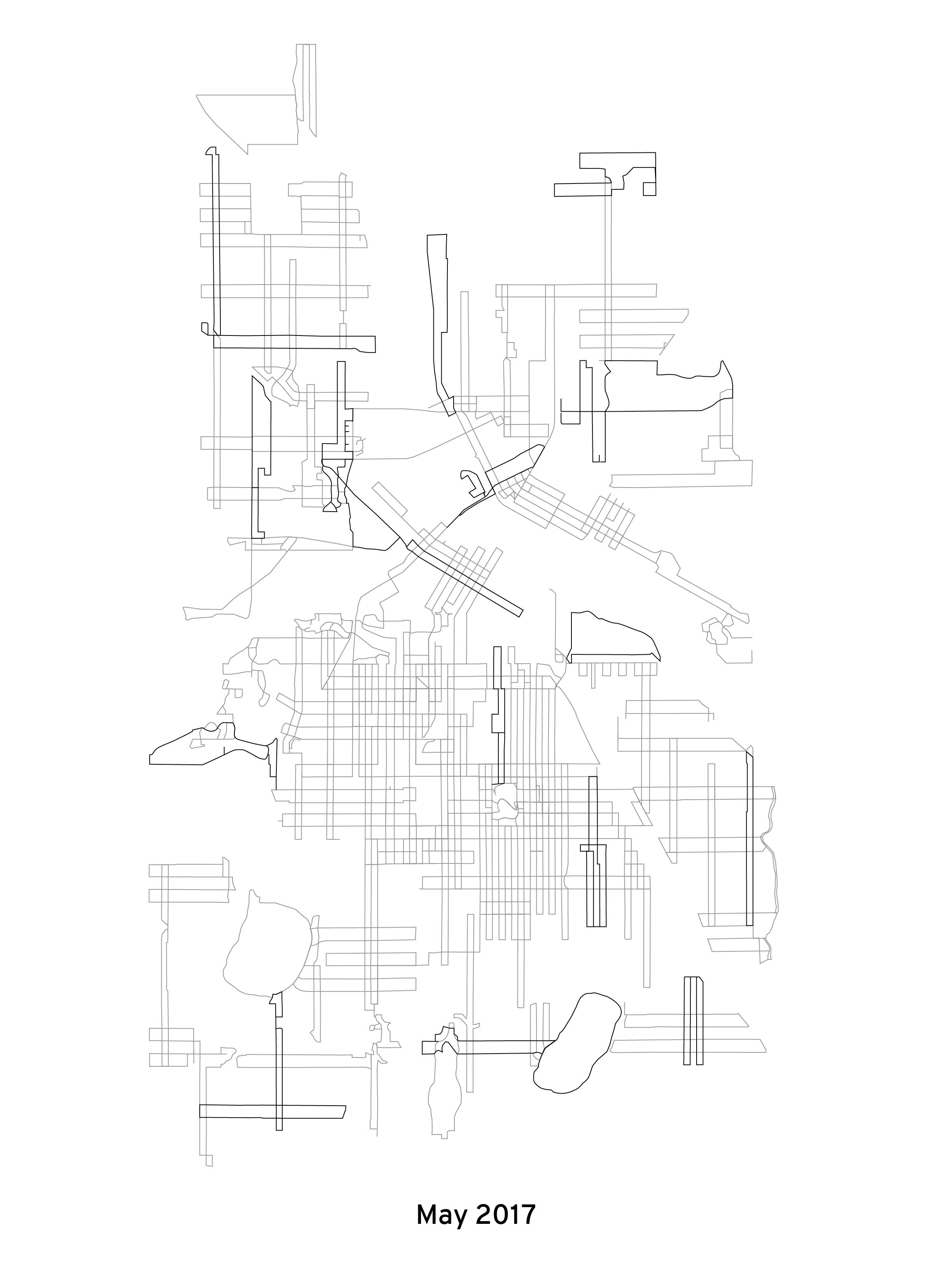 May 2017