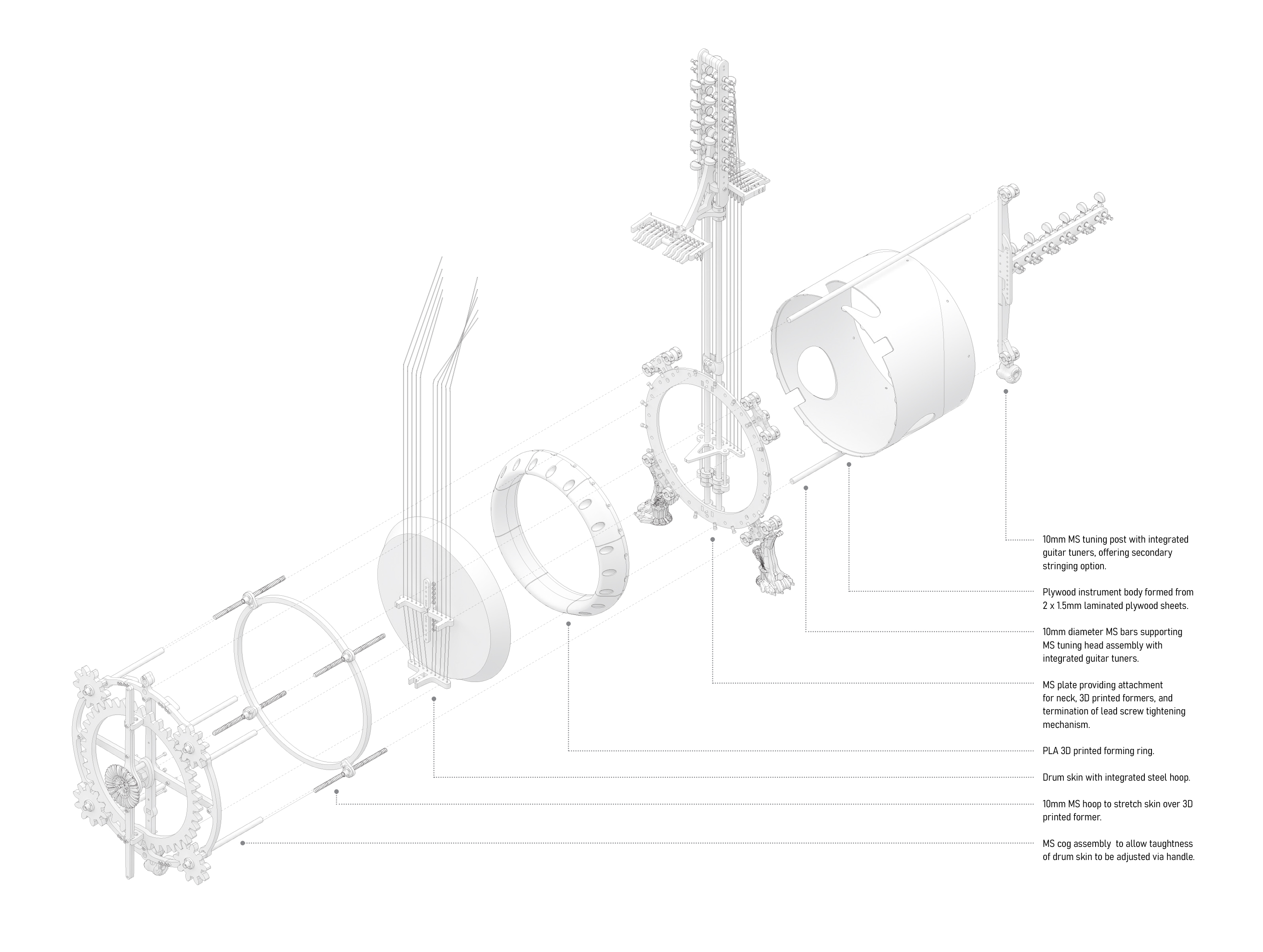 10mm MS tuning post with integrated guitar tuners, offering secondary stringing option.

Plywood instrument body formed from 2 x 1.5mm laminated plywood sheets.

10mm diameter MS bars supporting MS tuning head assembly with integrated guitar tuners.

MS plate providing attachment for neck, 3D printed formers, and termination of lead screw tightening mechanism.

PLA 3D printed forming ring.

Drum skin with integrated steel hoop.

10mm MS hoop to stretch skin over 3D printed former.

MS cog assembly  to allow taughtness of drum skin to be adjusted via handle.