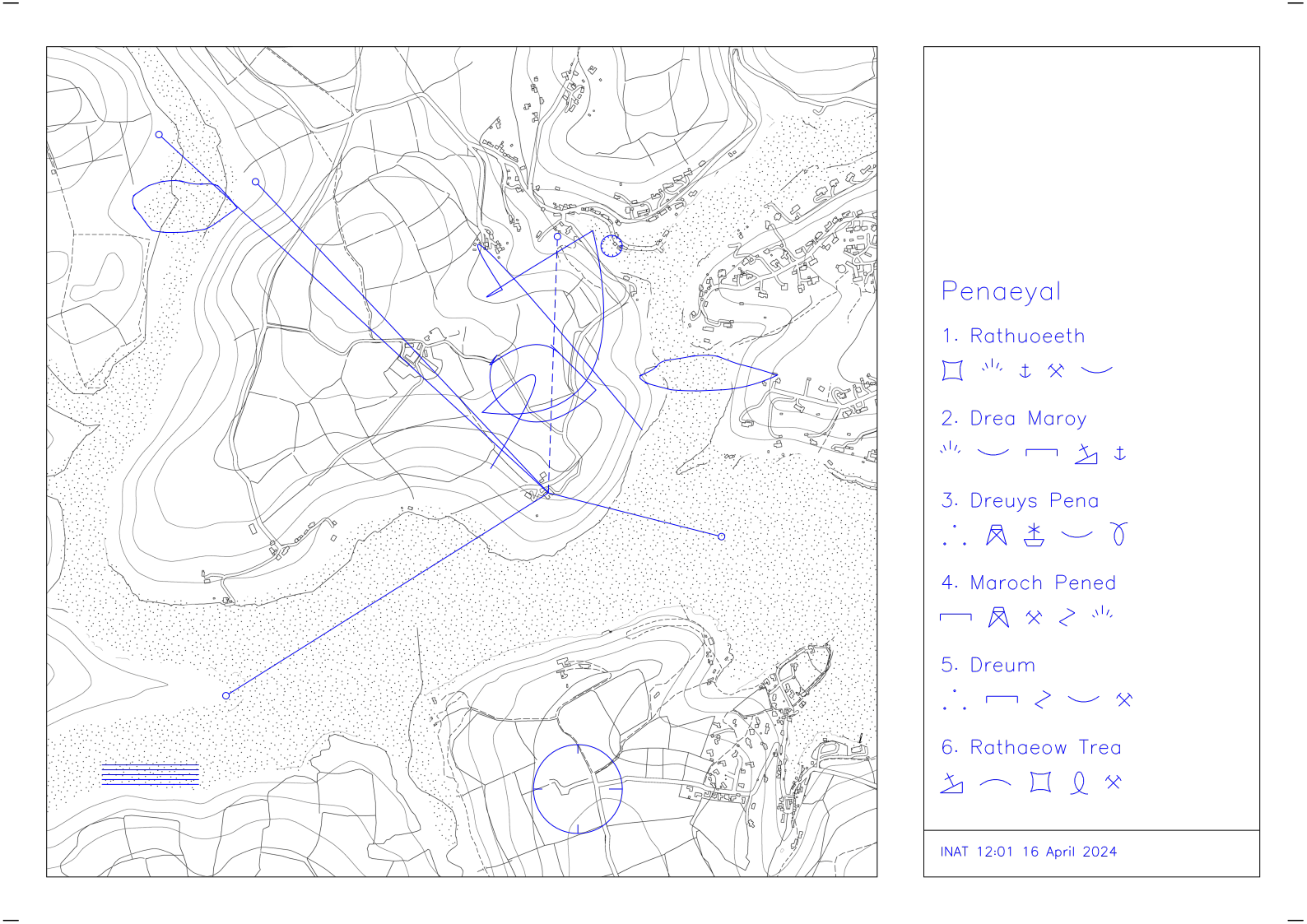 Penaeyal

1. Rathuoeeth

2. Drea Maroy

3. Dreuys Pena

4. Maroch Pened

5. Dreum

6. Rathaeow Trea

INAT 12:01 16 April 2024