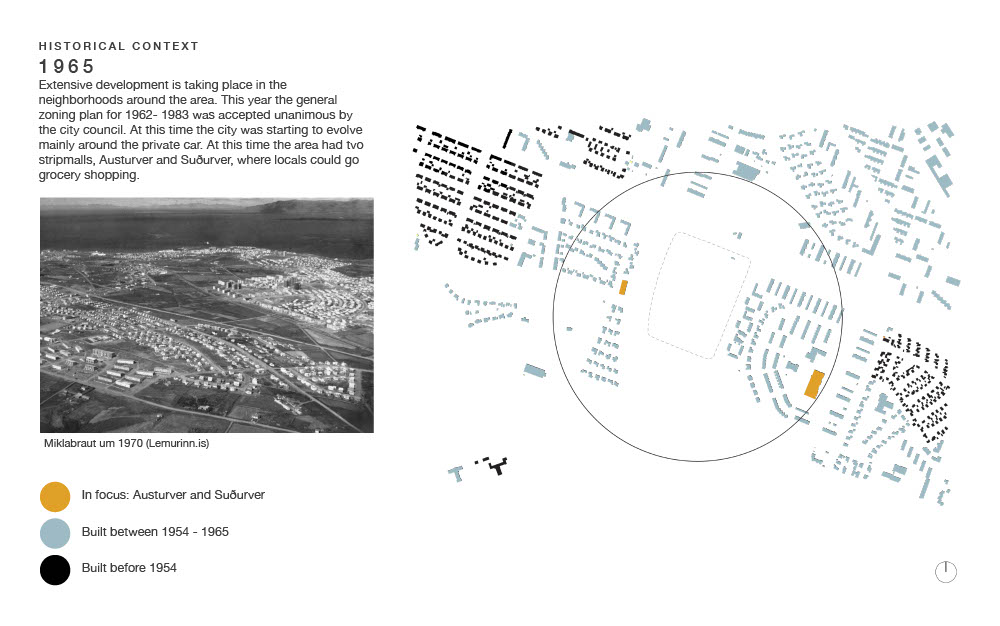 HISTORICAL CONTEXT

1965

Extensive development is taking place in the neighborhoods around the area. This year the general zoning plan for 1962- 1983 was accepted unanimous by the city council. At this time the city was starting to evolve mainly around the private car. At this time the area had tvo stripmalls, Austurver and Suðurver, where locals could go grocery shopping.

Miklabraut um 1970 (Lemurinn.is)

In focus: Austurver and Suðurver

Built between 1954 - 1965

Built before 1954