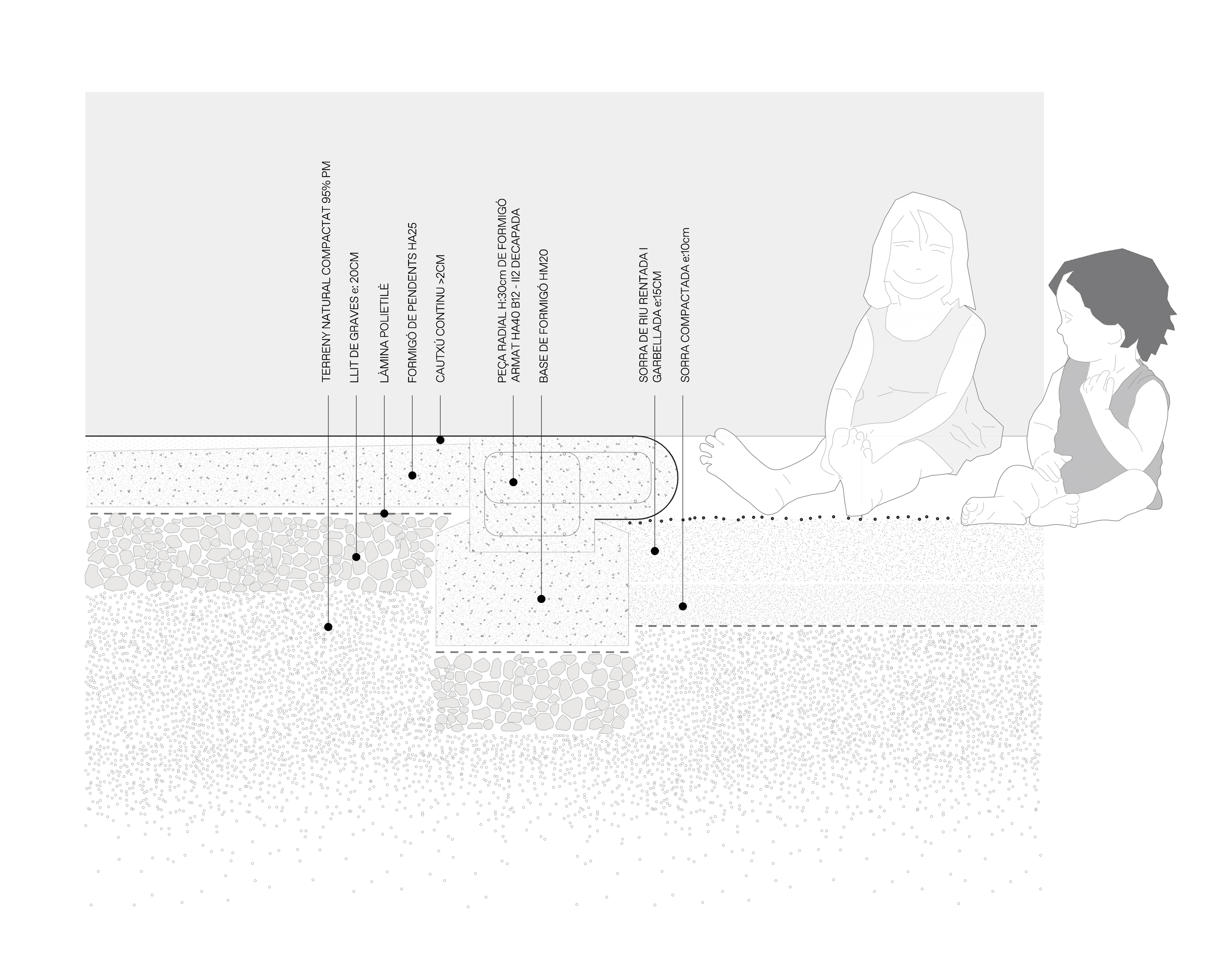 TERRENY NATURAL COMPACTAT 95% PM

LLIT DE GRAVES e: 20CM

LÀMINA POLIETILÈ

FORMIGÓ DE PENDENTS HA25

CAUTXÚ CONTINU >2CM

PEÇA RADIAL H:30cm DE FORMIGÓ ARMAT HA40 B12 - II2 DECAPADA

BASE DE FORMIGÓ HM20

SORRA DE RIU RENTADA I GARBELLADA e:15CM

SORRA COMPACTADA e:10cm