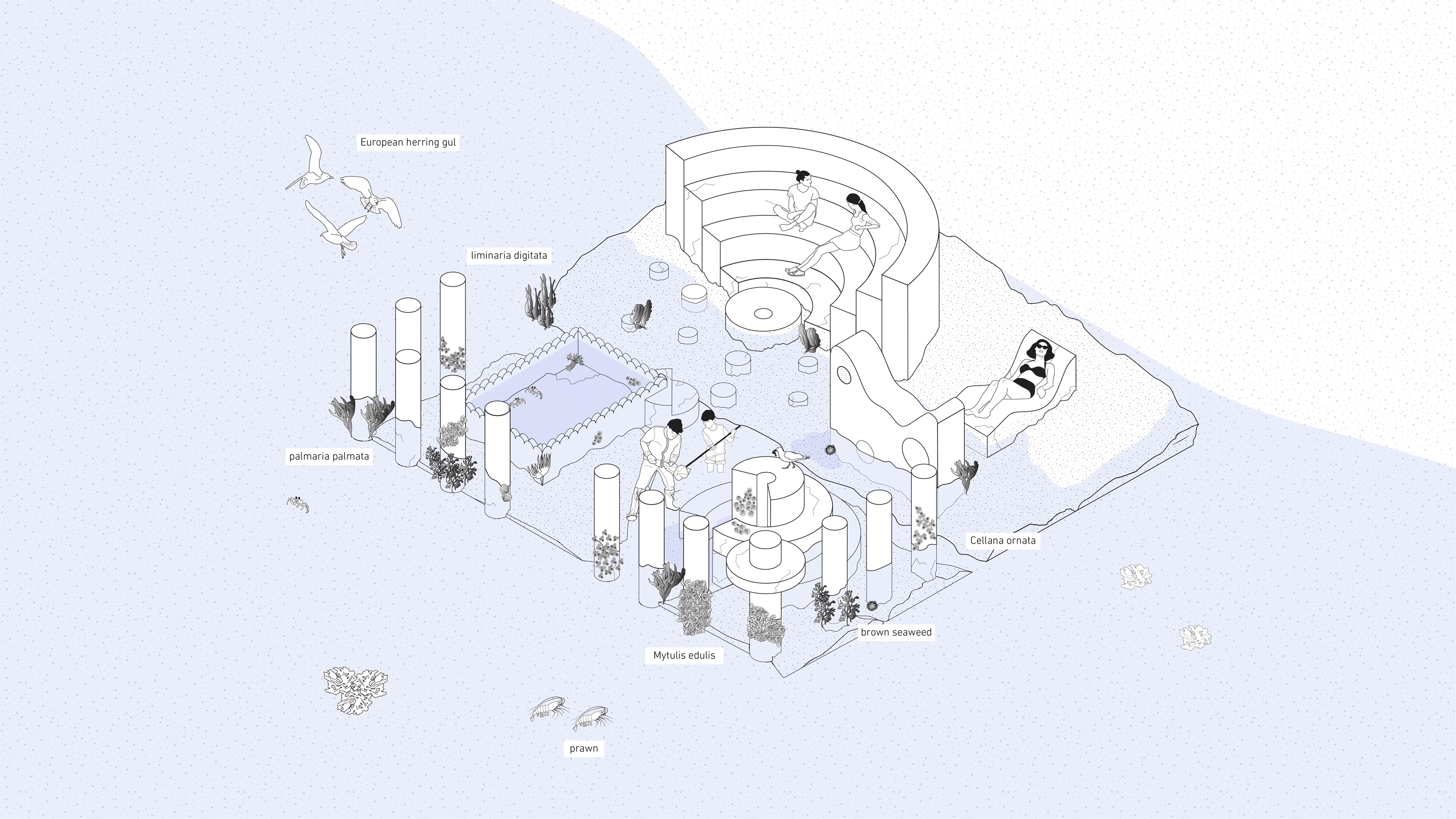 European herring gul

liminaria digitata

palmaria palmata

Cellana ornata

brown seaweed

Mytulis edulis

prawn