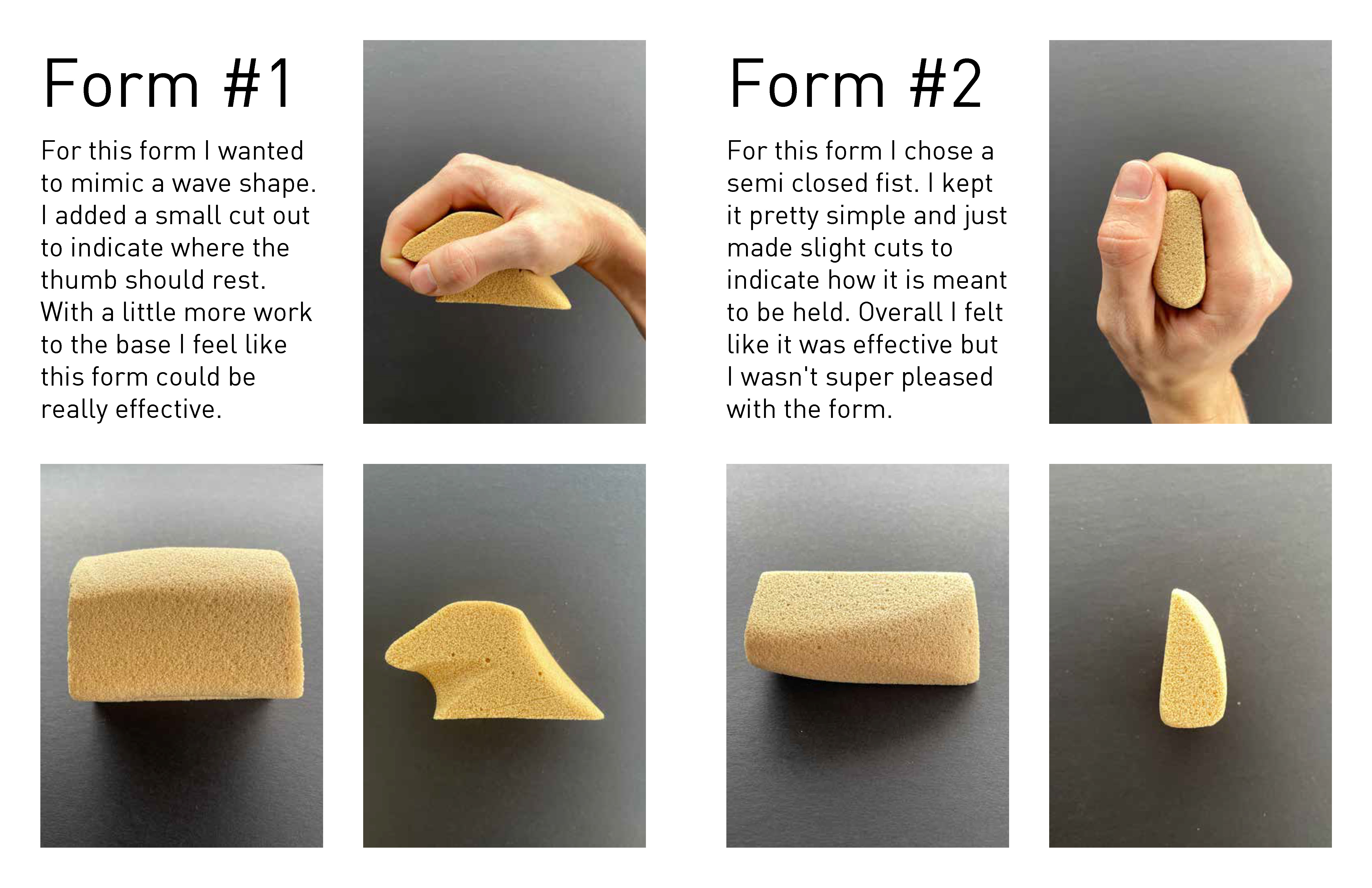 Form #1

For this form I wanted to mimic a wave shape. I added a small cut out to indicate where the thumb should rest. With a little more work to the base I feel like this form could be really effective.

Form #2

For this form I chose a semi closed fist. I kept it pretty simple and just made slight cuts to indicate how it is meant to be held. Overall I felt like it was effective but I wasn't super pleased with the form.