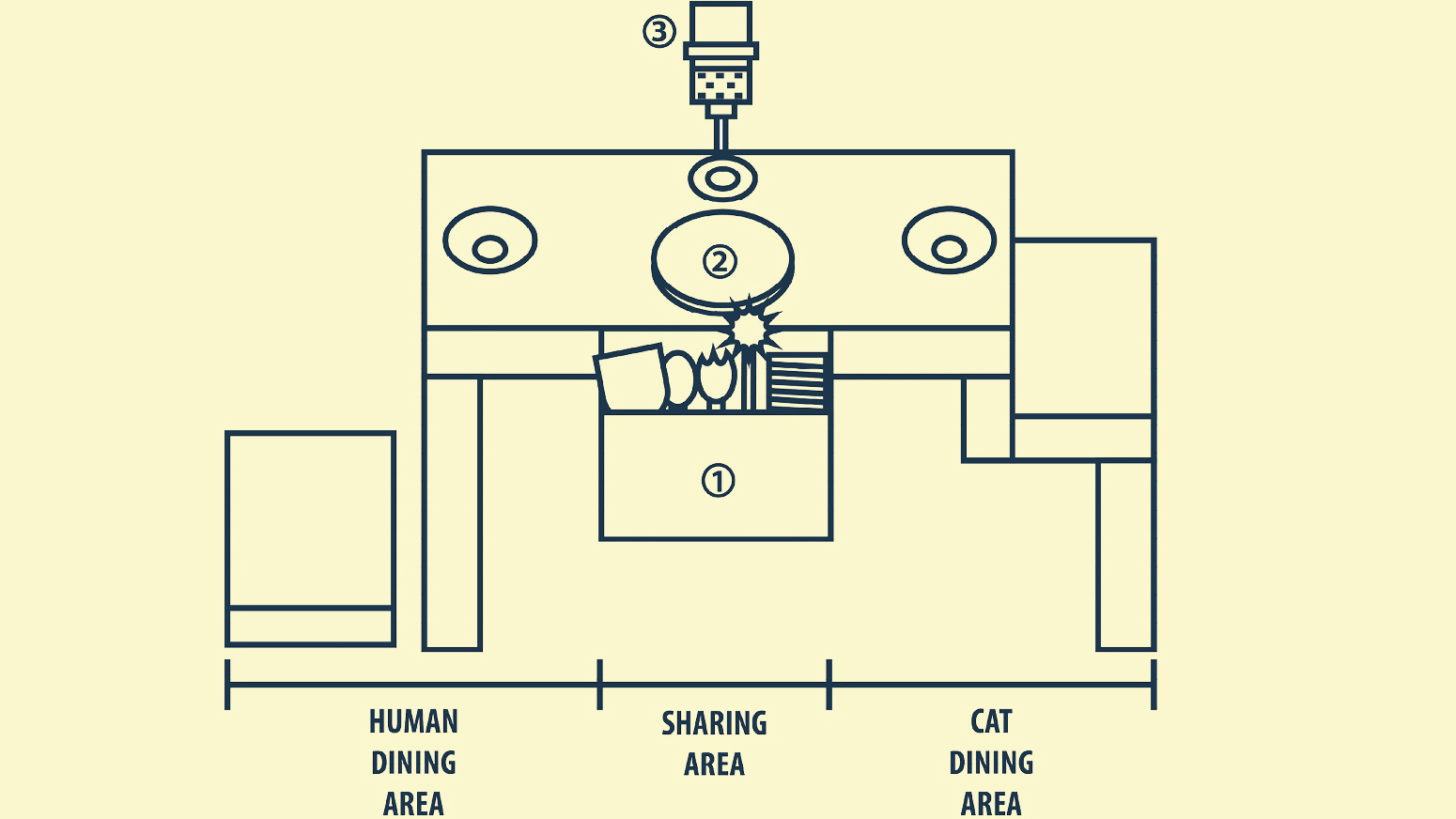 ③

②

①

HUMAN DINING AREA

SHARING AREA

CAT DINING AREA