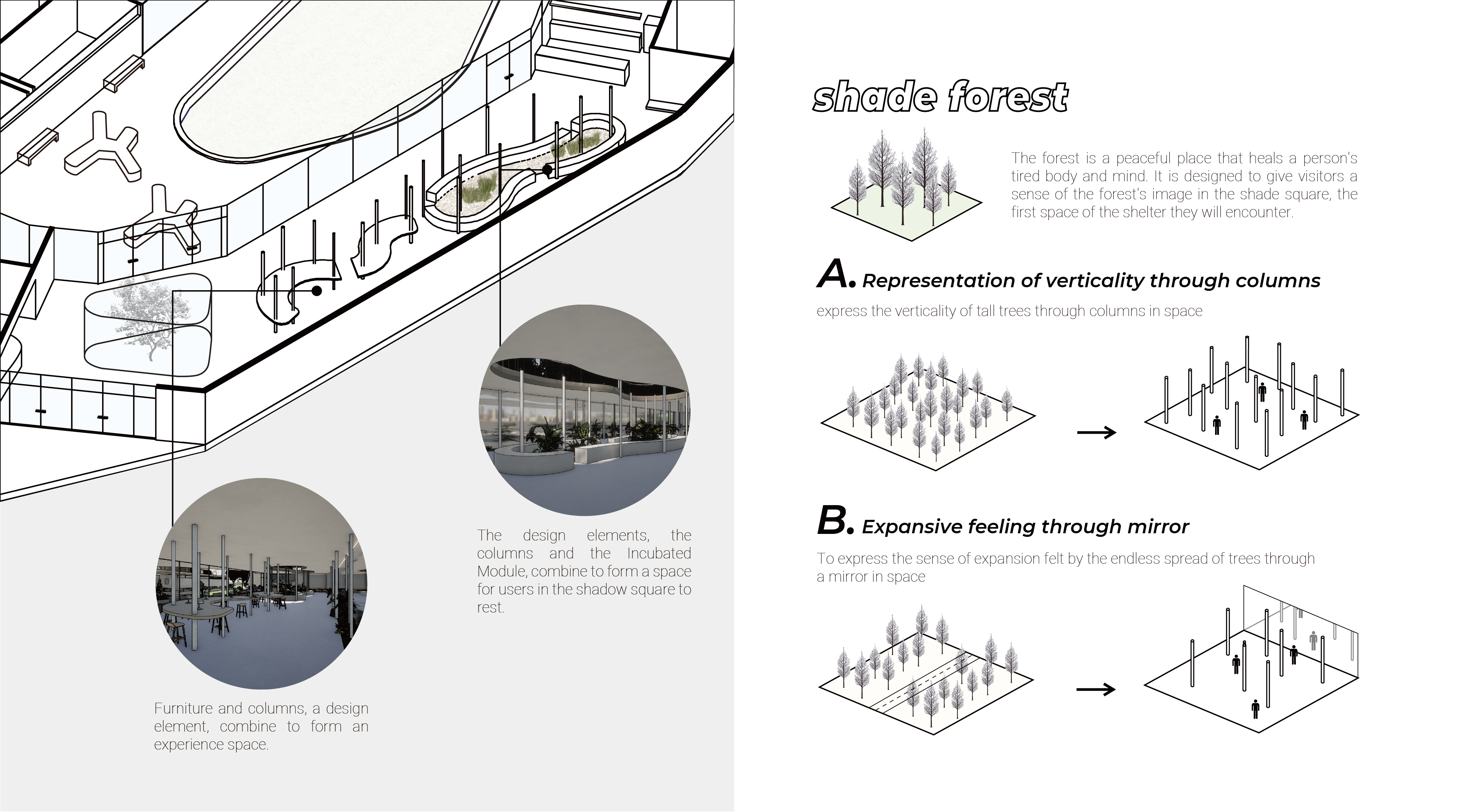 The design elements, the columns and the Incubated Module, combine to form a space for users in the shadow square to rest.

Furniture and columns, a design element, combine to form an experience space.

shade forest

The forest is a peaceful place that heals a person's tired body and mind. It is designed to give visitors a sense of the forest's image in the shade square, the first space of the shelter they will encounter.

A. Representation of verticality through columns

express the verticality of tall trees through columns in space

B. Expansive feeling through mirror

To express the sense of expansion felt by the endless spread of trees through a mirror in space