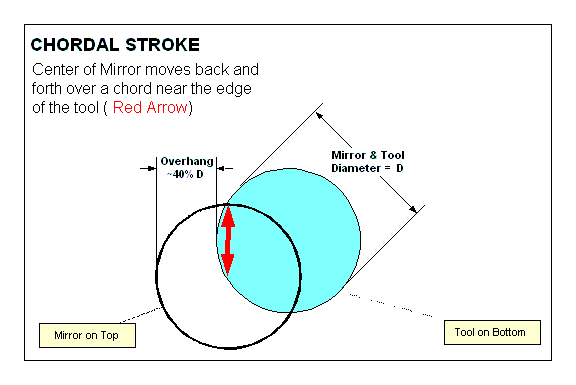 CHORDAL STROKE

Center of Mirror moves back and forth over a chord near the edge of the tool ( Red Arrow)

Overhang ~40% D

Mirror & Tool Diameter = D

Mirror on Top

Tool on Bottom