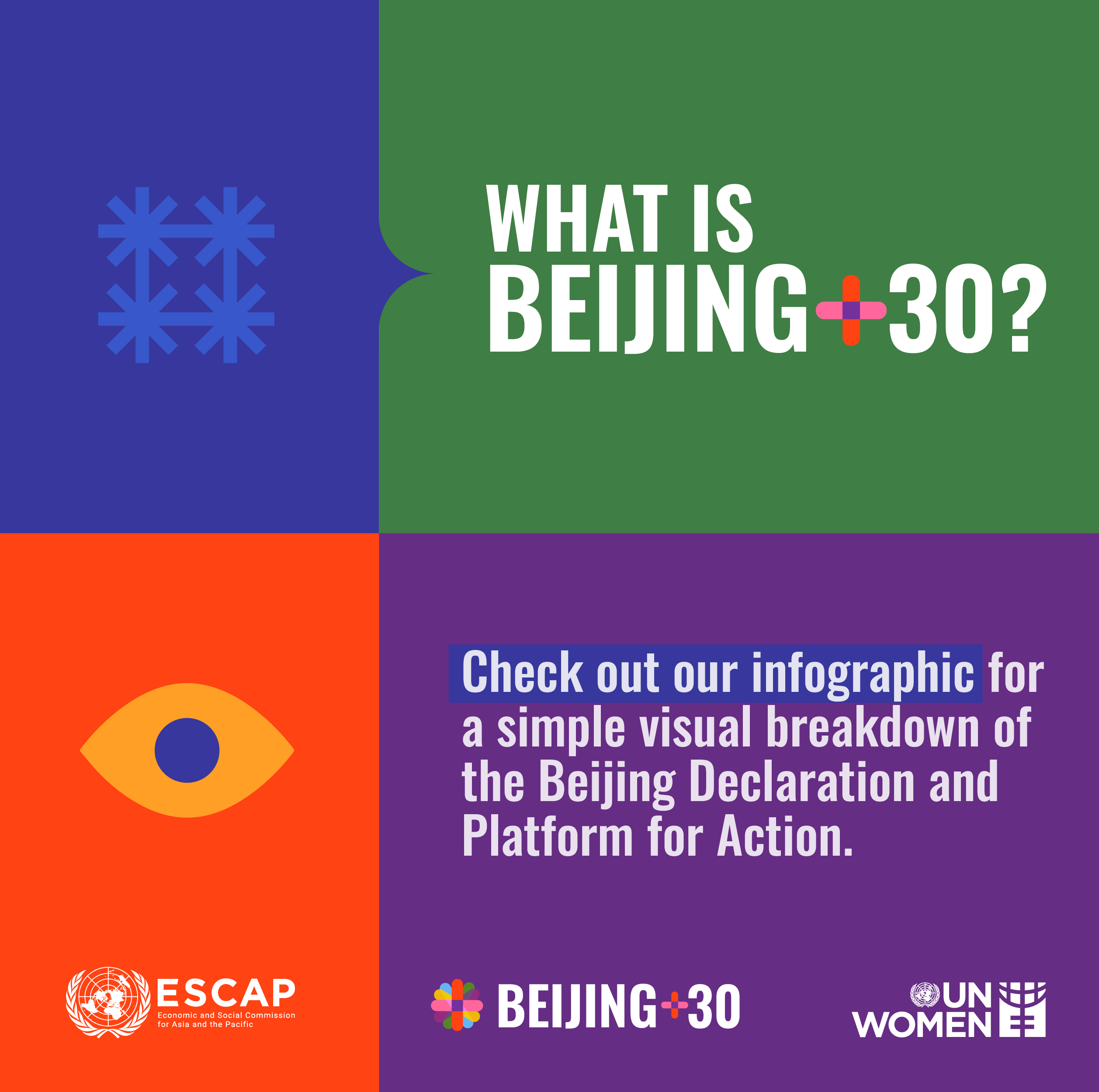 WHAT IS BEIJING+30?

Check out our infographic for a simple visual breakdown of the Beijing Declaration and Platform for Action.

ESCAP
Economic and Social Commission for Asia and the Pacific

BEIJING+30

UN WOMEN