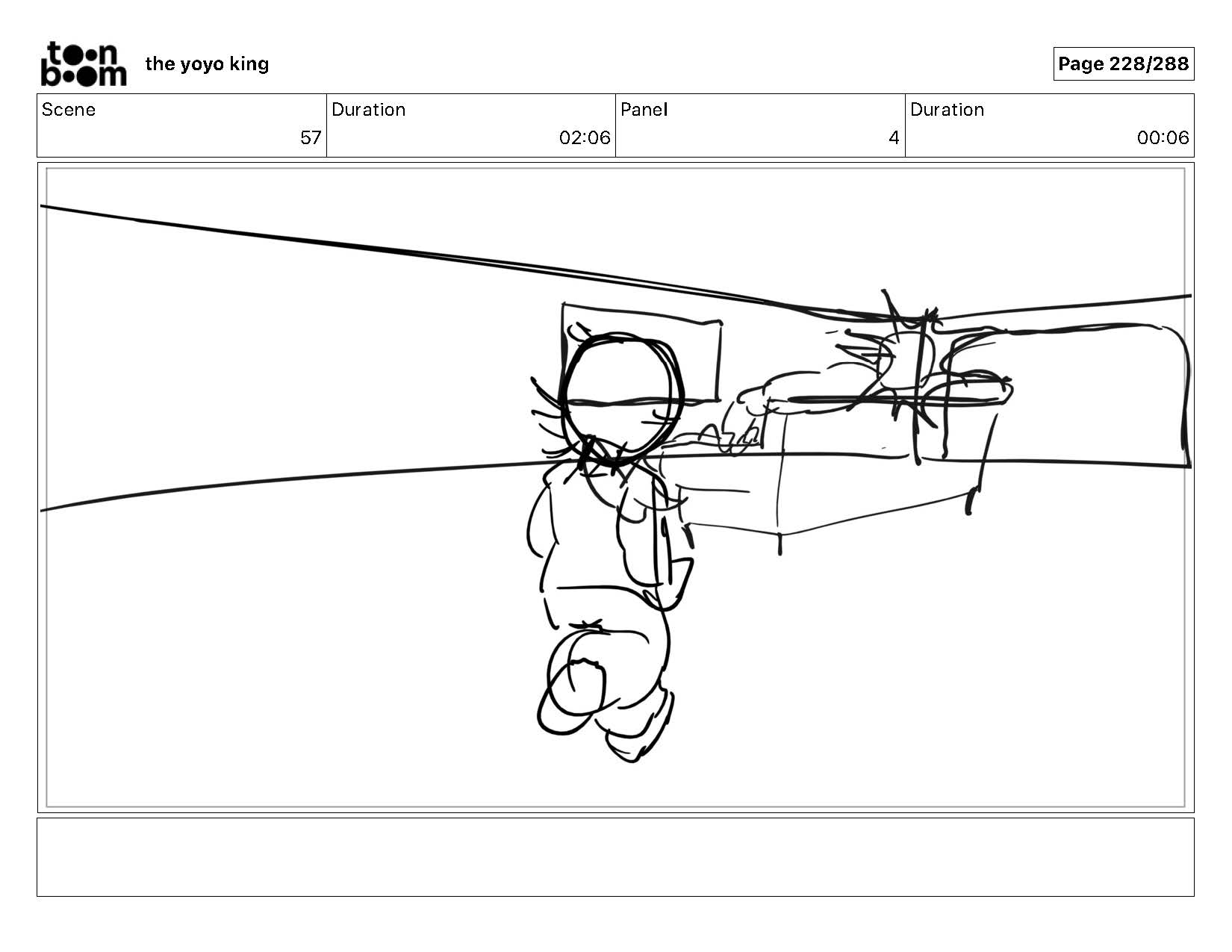 toon boom the yoyo king

Page 228/288

| Scene | Duration | Panel | Duration |
|---|---|---|---|
| 57 | 02:06 | 4 | 00:06 |