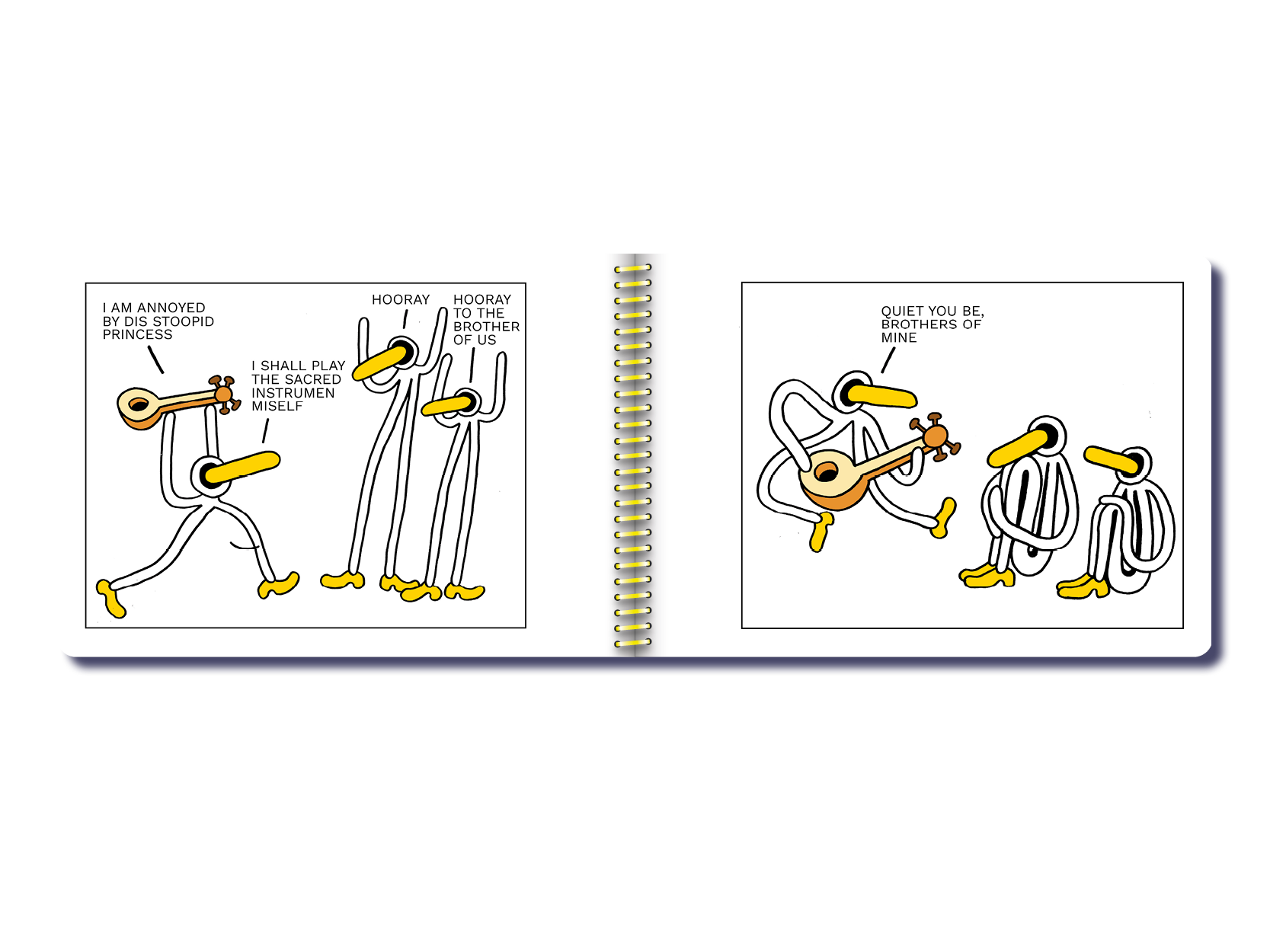 I AM ANNOYED BY DIS STOOPID PRINCESS

I SHALL PLAY THE SACRED INSTRUMEN MISELF

HOORAY

HOORAY TO THE BROTHER OF US

QUIET YOU BE, BROTHERS OF MINE