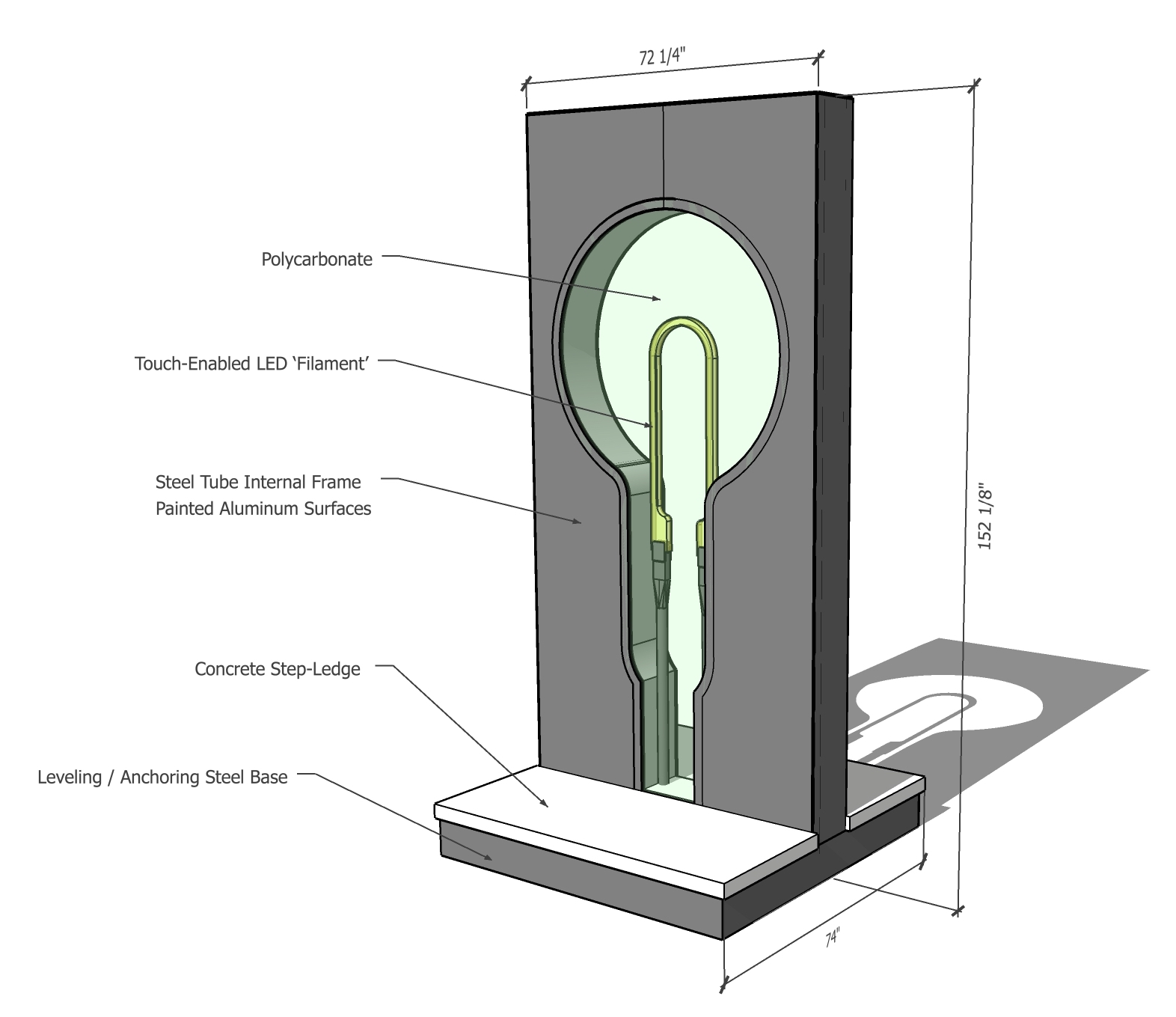 72 1/4"

Polycarbonate

Touch-Enabled LED ‘Filament’

Steel Tube Internal Frame
Painted Aluminum Surfaces

152 1/8"

Concrete Step-Ledge

Leveling / Anchoring Steel Base

74"